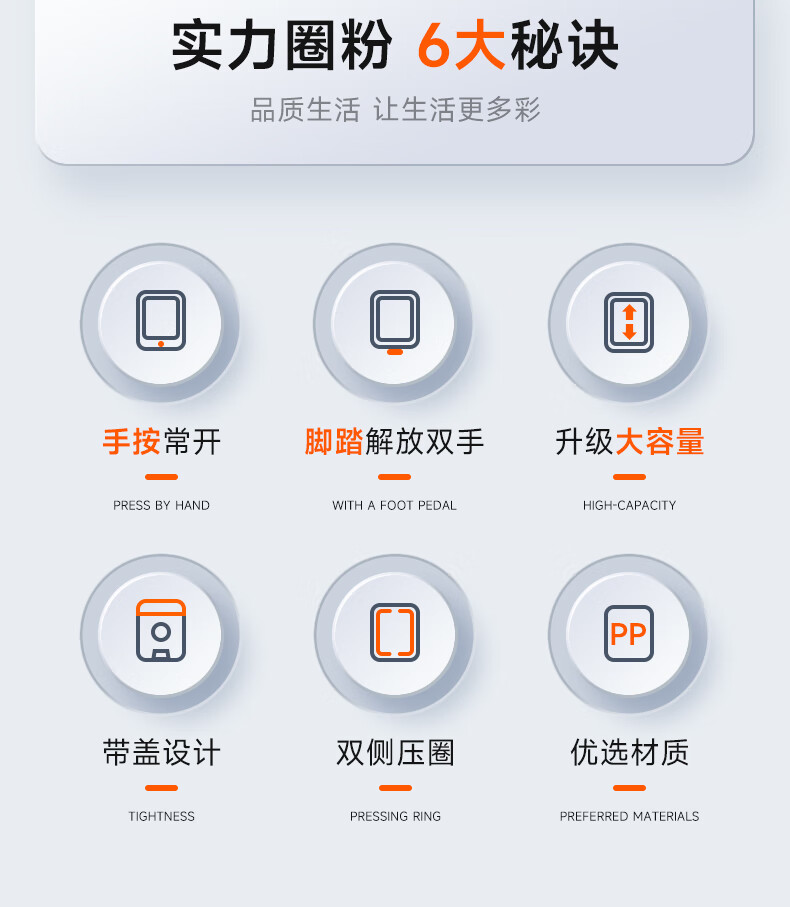 实力圈粉 6大秘诀

品质生活 让生活更多彩

手按常开

PRESS BY HAND

脚踏解放双手

WITH A FOOT PEDAL

升级大容量

HIGH-CAPACITY

带盖设计

TIGHTNESS

双侧压圈

PRESSING RING

PP

优选材质

PREFERRED MATERIALS