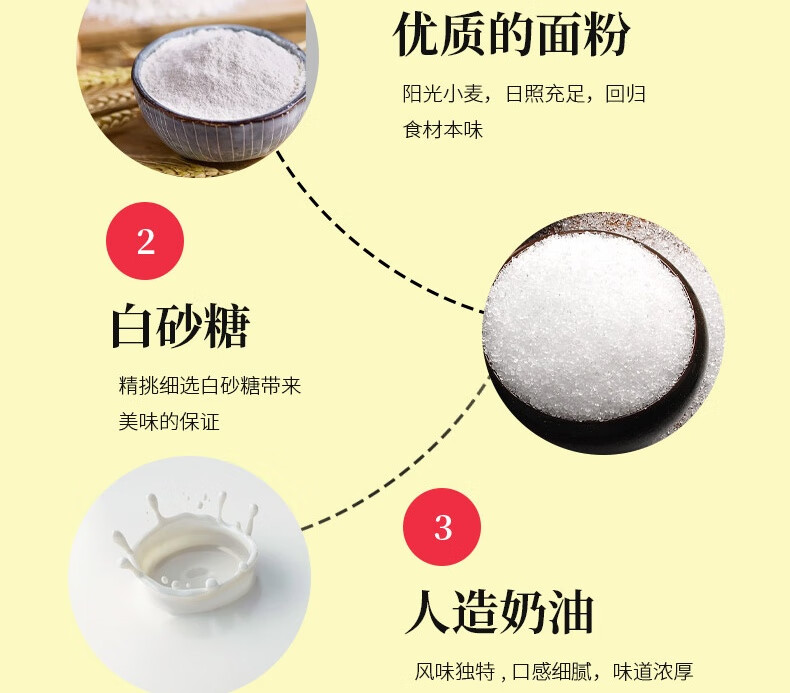 优质的面粉

阳光小麦，日照充足，回归食材本味

2

白砂糖

精挑细选白砂糖带来美味的保证

3

人造奶油

风味独特，口感细腻，味道浓厚