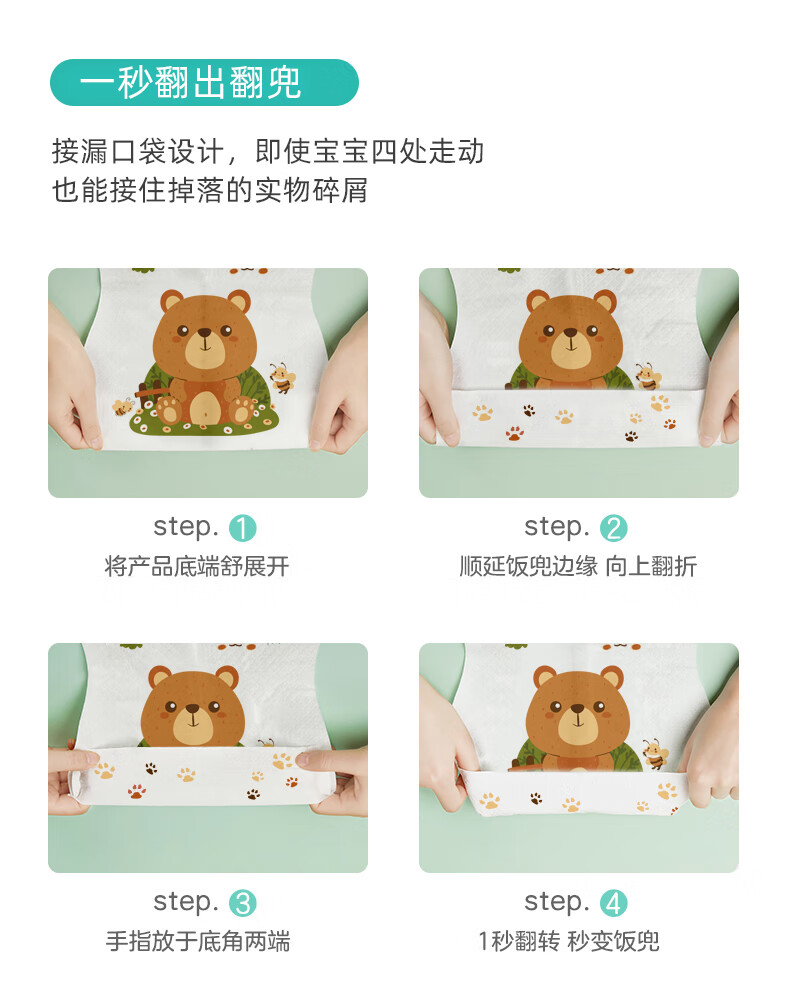 一秒翻出翻兜

接漏口袋设计，即使宝宝四处走动
也能接住掉落的实物碎屑

step. 1
将产品底端舒展开

step. 2
顺延饭兜边缘 向上翻折

step. 3
手指放于底角两端

step. 4
1秒翻转 秒变饭兜