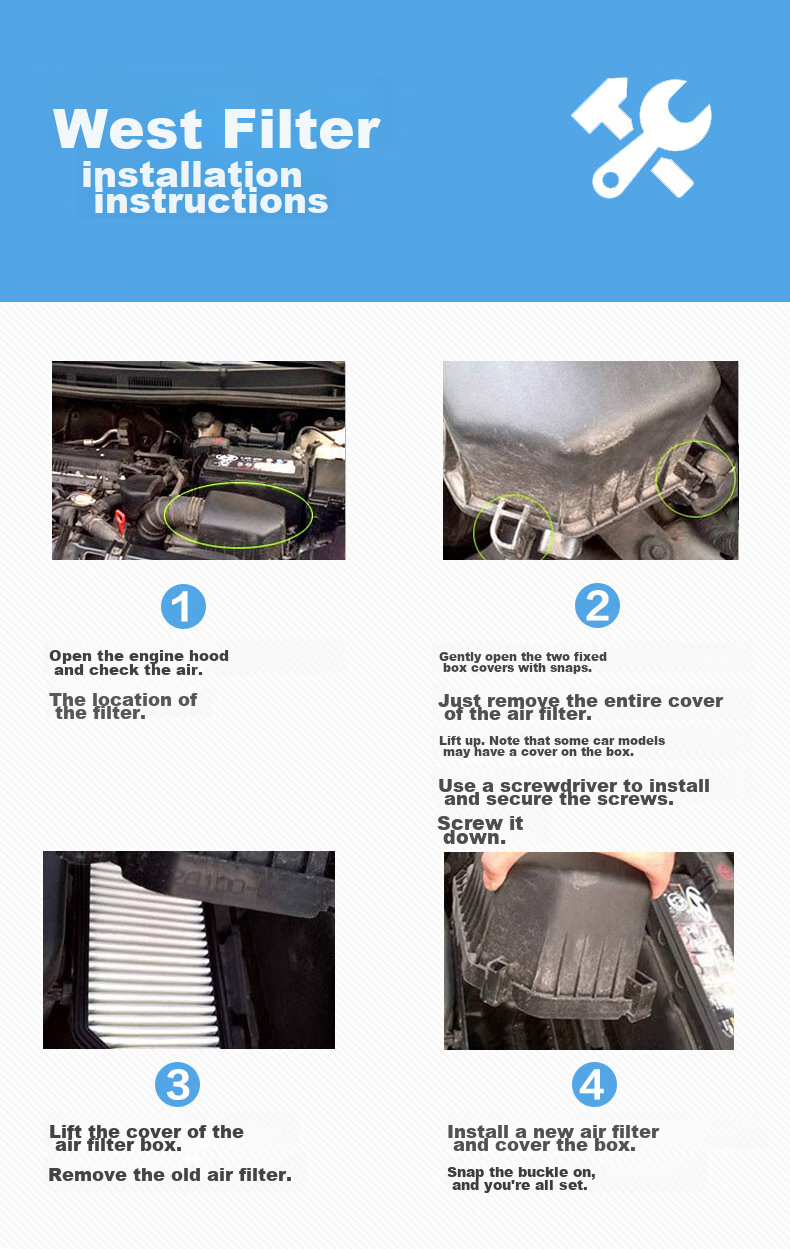 West Filter
installation instructions

1

Open the engine hood and check the air.

The location of the filter.

2

Gently open the two fixed box covers with snaps.

Just remove the entire cover of the air filter.

Lift up. Note that some car models may have a cover on the box.

Use a screwdriver to install and secure the screws.

Screw it down.

3

Lift the cover of the air filter box.

Remove the old air filter.

4

Install a new air filter and cover the box.

Snap the buckle on, and you're all set.