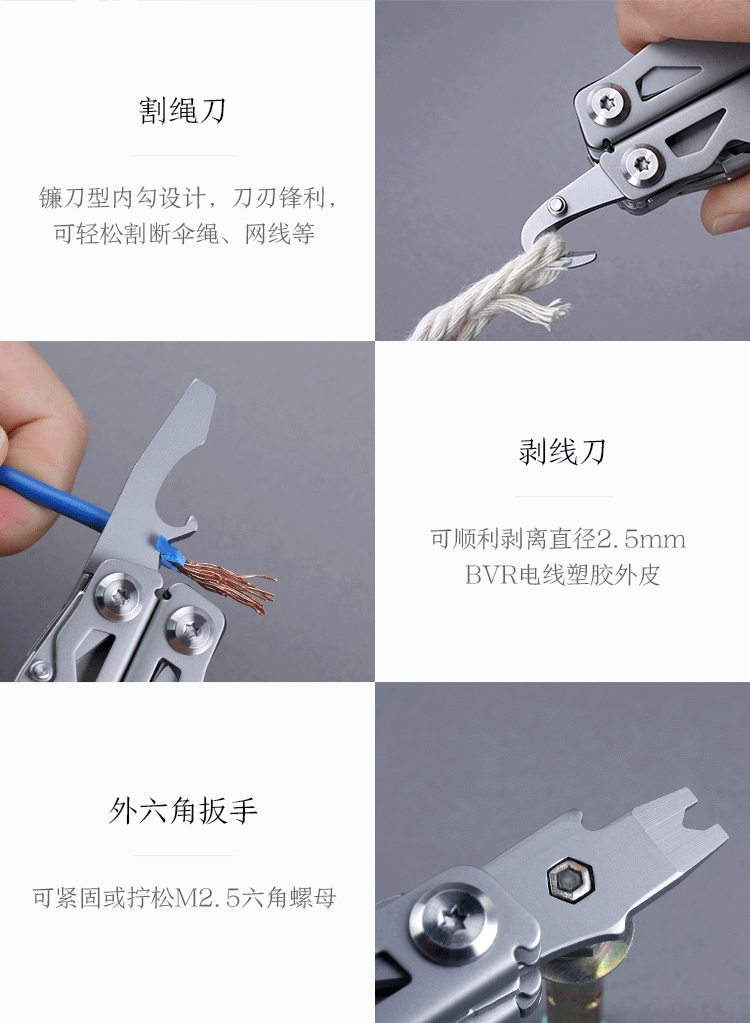 割绳刀

镰刀型内勾设计，刀刃锋利，可轻松割断伞绳、网线等

剥线刀

可顺利剥离直径2.5mm BVR电线塑胶外皮

外六角扳手

可紧固或拧松M2.5六角螺母