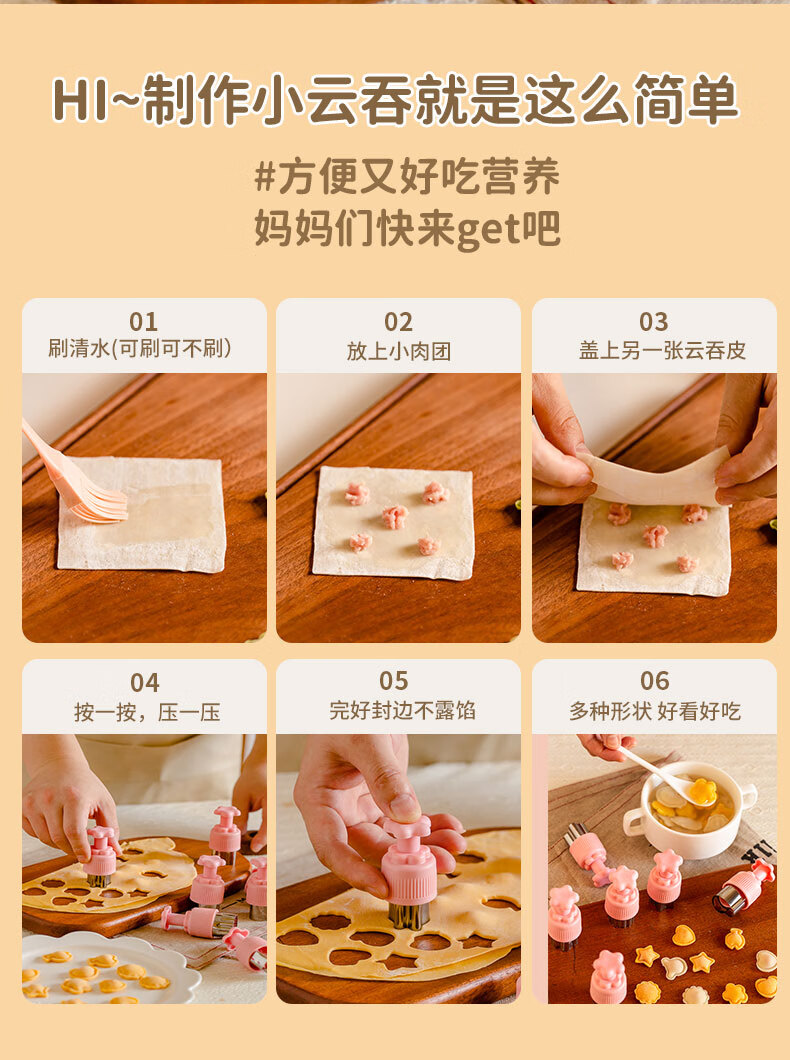 HI~制作小云吞就是这么简单

#方便又好吃营养
妈妈们快来get吧

01
刷清水(可刷可不刷)

02
放上小肉团

03
盖上另一张云吞皮

04
按一按，压一压

05
完好封边不露馅

06
多种形状 好看好吃