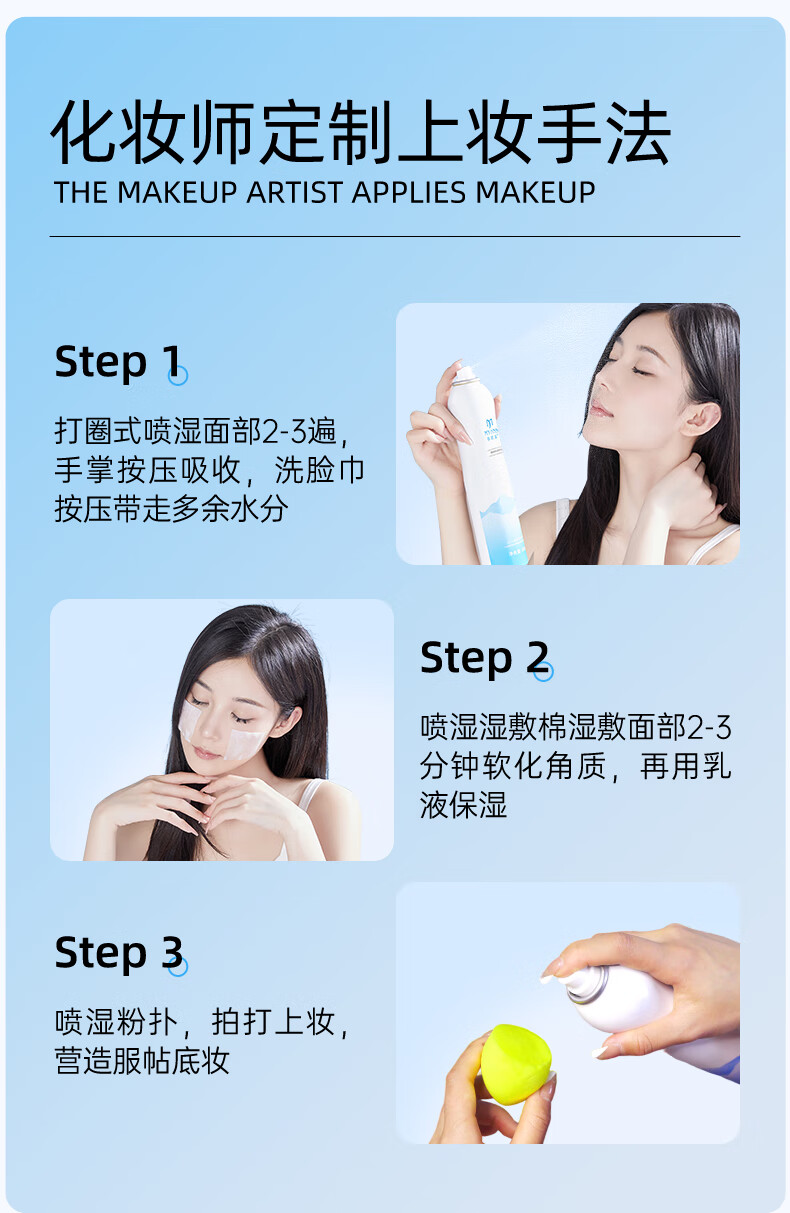 化妆师定制上妆手法
THE MAKEUP ARTIST APPLIES MAKEUP

Step 1

打圈式喷湿面部2-3遍，手掌按压吸收，洗脸巾按压带走多余水分

Step 2

喷湿湿敷棉湿敷面部2-3分钟软化角质，再用乳液保湿

Step 3

喷湿粉扑，拍打上妆，营造服帖底妆