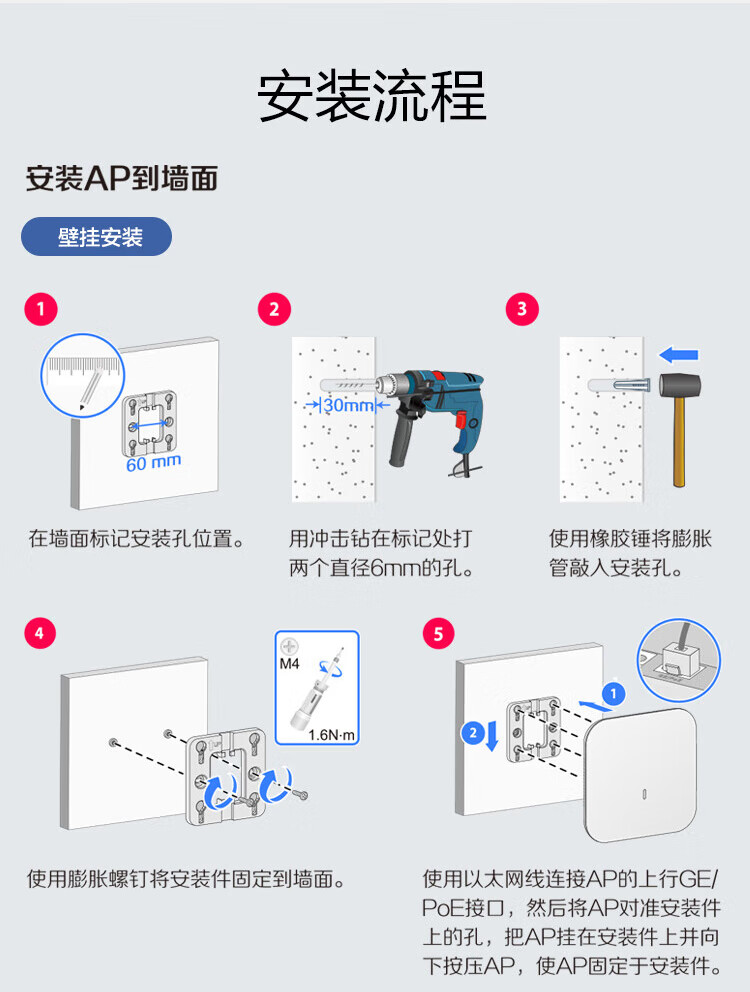 安装流程

安装AP到墙面

壁挂安装

1

60 mm

在墙面标记安装孔位置。

2

30mm

用冲击钻在标记处打两个直径6mm的孔。

3

使用橡胶锤将膨胀管敲入安装孔。

4

M4

1.6N·m

使用膨胀螺钉将安装件固定到墙面。

5

1

2

使用以太网线连接AP的上行GE/PoE接口，然后将AP对准安装件上的孔，把AP挂在安装件上并向下按压AP，使AP固定于安装件。