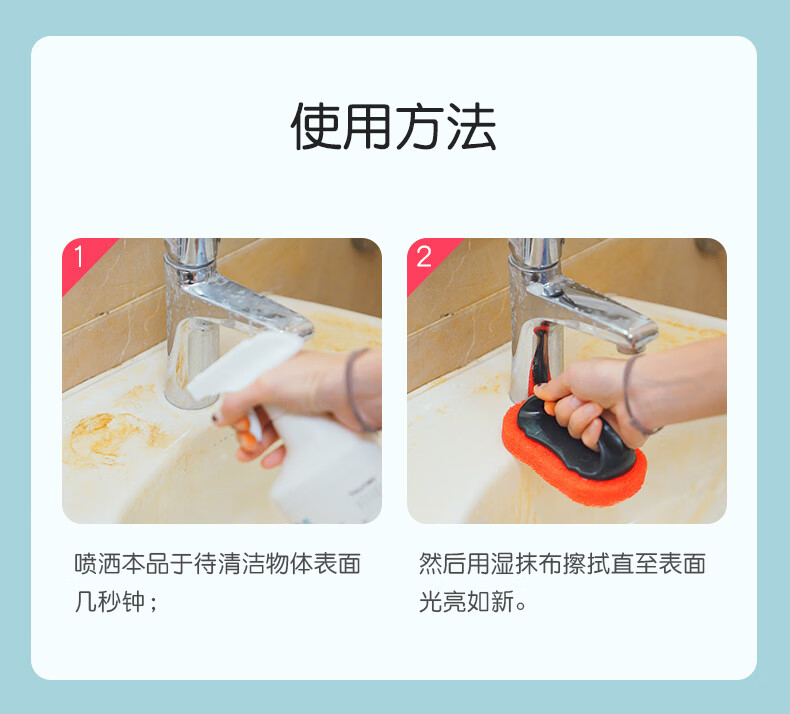 使用方法

1

喷洒本品于待清洁物体表面几秒钟；

2

然后用湿抹布擦拭直至表面光亮如新。