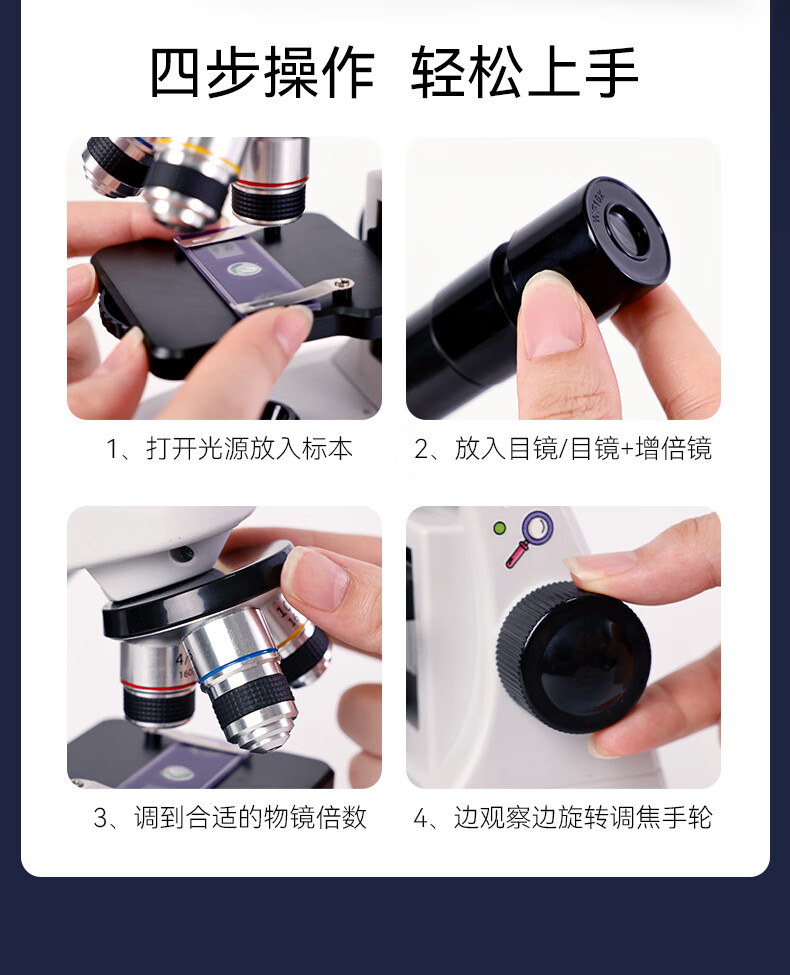 四步操作 轻松上手

1、打开光源放入标本

2、放入目镜/目镜+增倍镜

3、调到合适的物镜倍数

4、边观察边旋转调焦手轮