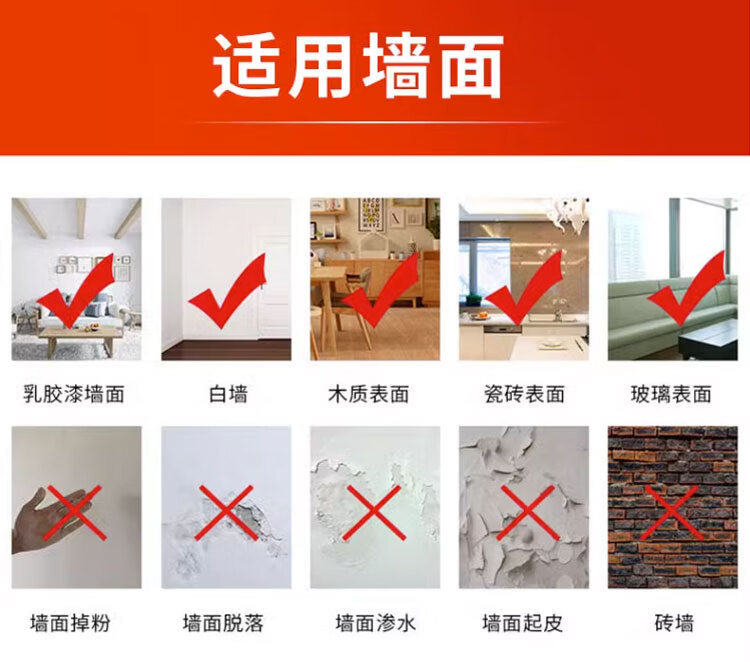 适用墙面

乳胶漆墙面

白墙

木质表面

瓷砖表面

玻璃表面

墙面掉粉

墙面脱落

墙面渗水

墙面起皮

砖墙