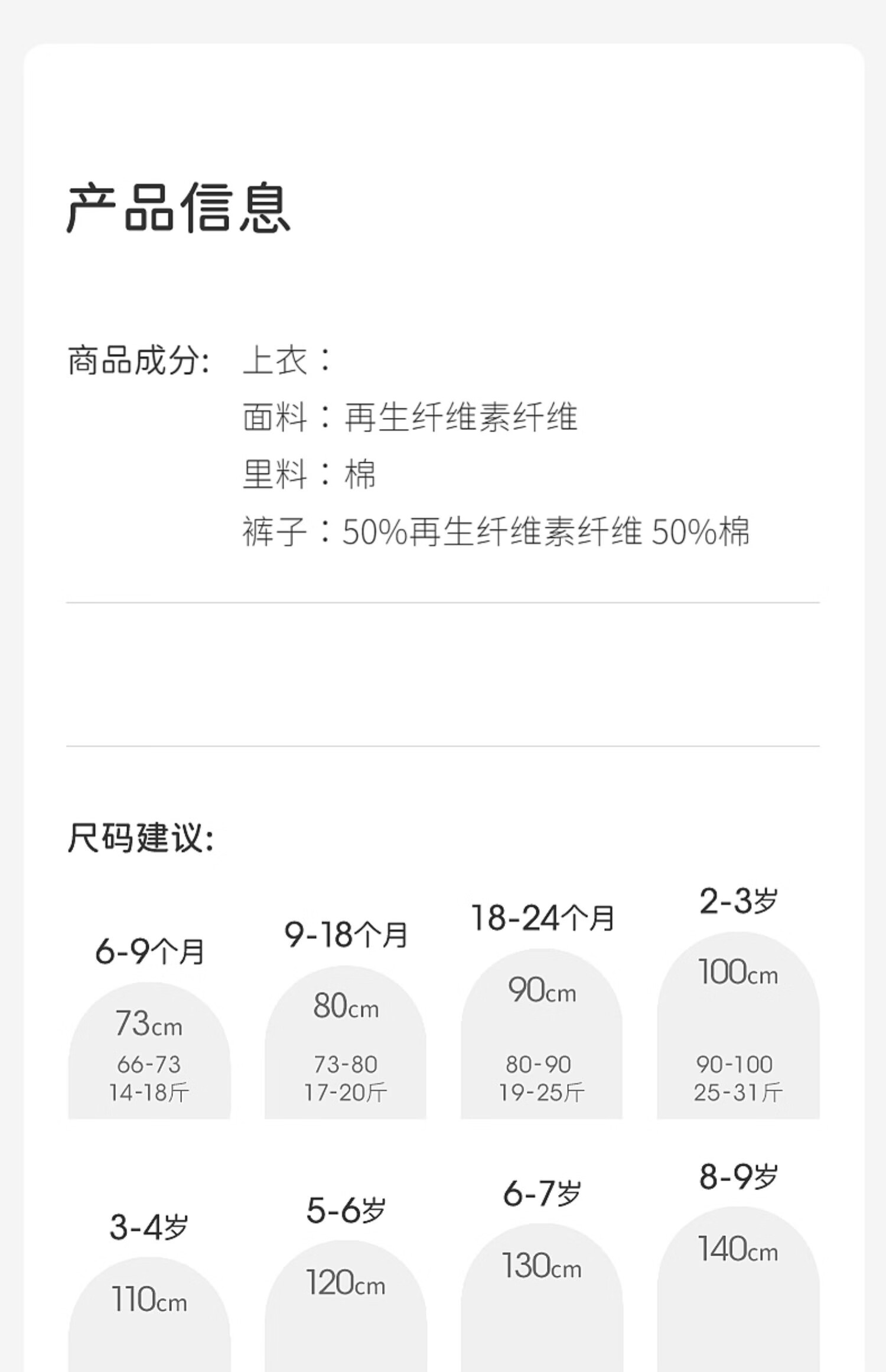 产品信息

商品成分: 上衣：
面料：再生纤维素纤维
里料：棉
裤子：50%再生纤维素纤维 50%棉

尺码建议:

6-9个月
73cm
66-73
14-18斤

9-18个月
80cm
73-80
17-20斤

18-24个月
90cm
80-90
19-25斤

2-3岁
100cm
90-100
25-31斤

3-4岁
110cm

5-6岁
120cm

6-7岁
130cm

8-9岁
140cm