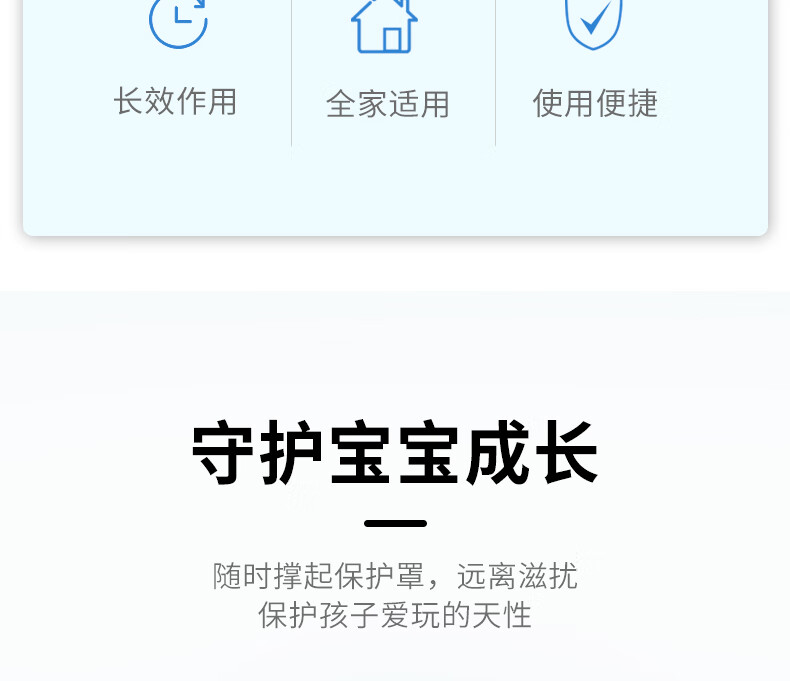 长效作用

全家适用

使用便捷

守护宝宝成长

随时撑起保护罩，远离滋扰
保护孩子爱玩的天性