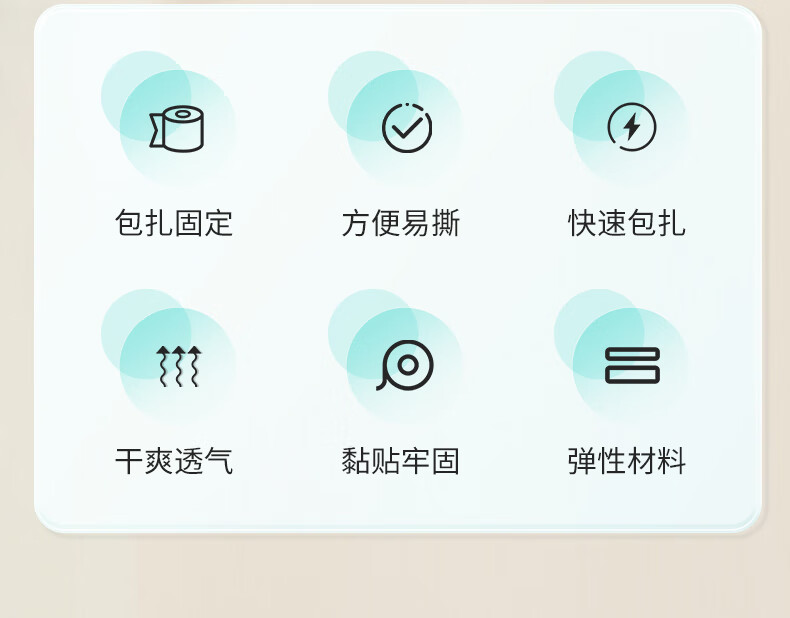 包扎固定

方便易撕

快速包扎

干爽透气

黏贴牢固

弹性材料