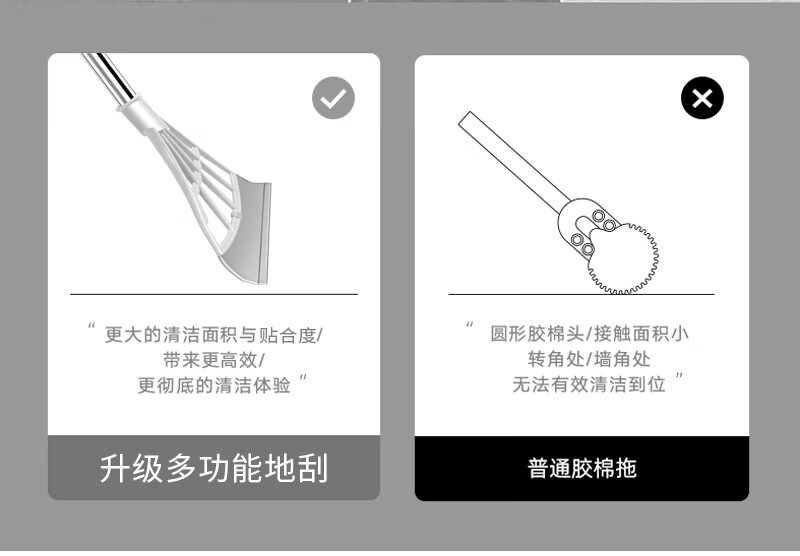 “ 更大的清洁面积与贴合度/
带来更高效/
更彻底的清洁体验 ”

升级多功能地刮

“ 圆形胶棉头/接触面积小
转角处/墙角处
无法有效清洁到位 ”

普通胶棉拖