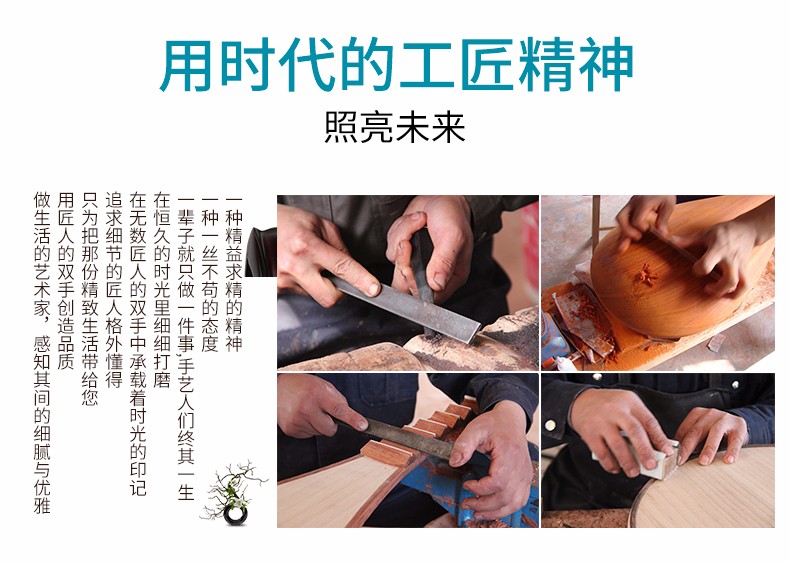 用时代的工匠精神
照亮未来

一种精益求精的精神
一种一丝不苟的态度
一辈子就只做一件事，手艺人们终其一生
在恒久的时光里细细打磨
在无数匠人的双手中承载着时光的印记
追求细节的匠人格外懂得
只为把那份精致生活带给您
用匠人的双手创造品质
做生活的艺术家，感知其间的细腻与优雅