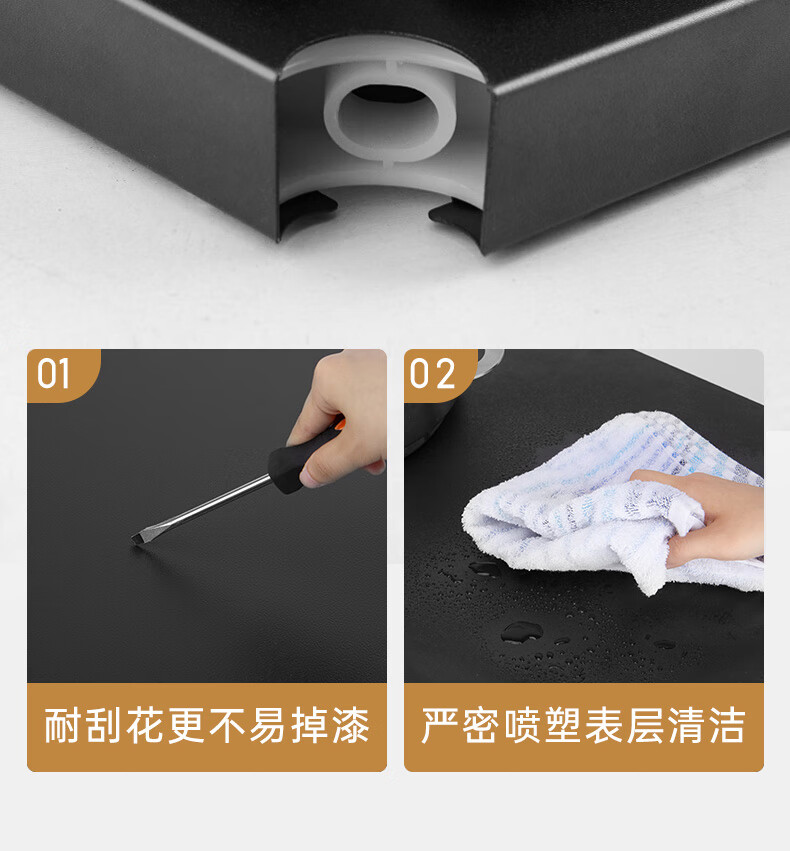 01

耐刮花更不易掉漆

02

严密喷塑表层清洁