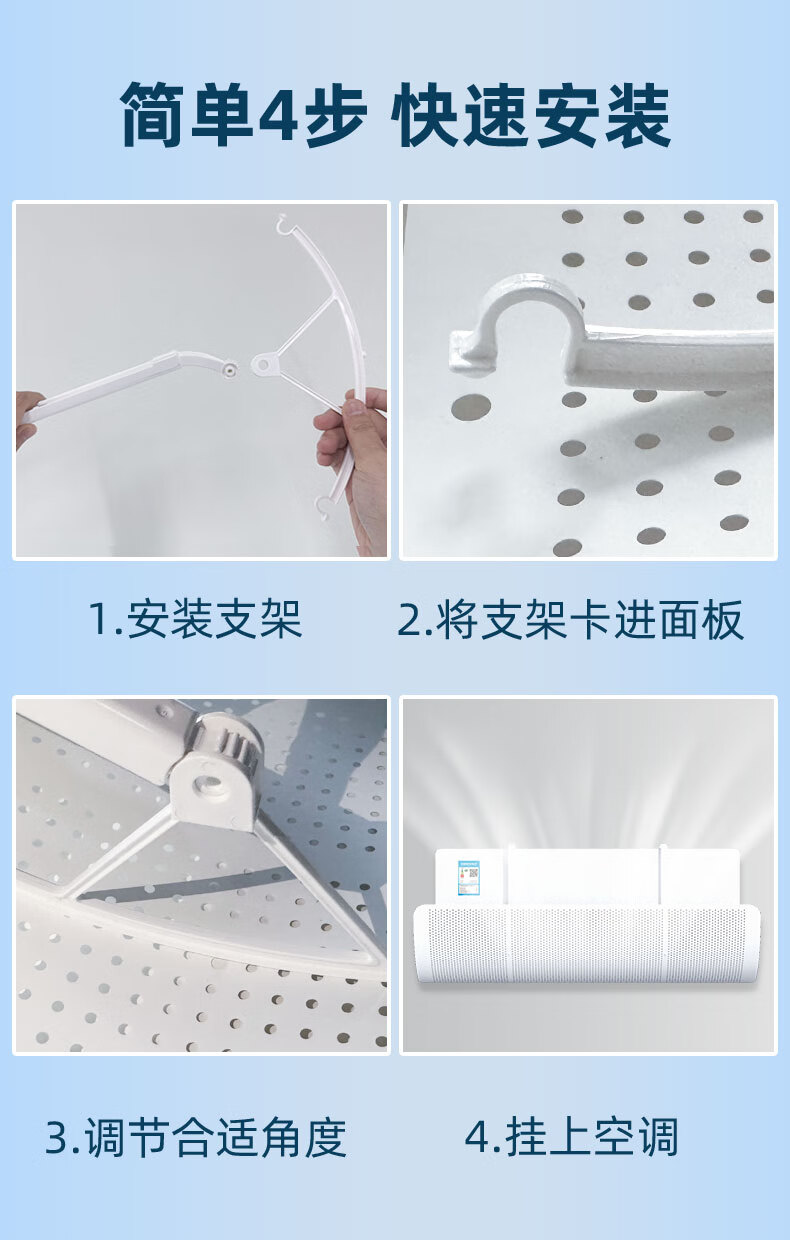 简单4步 快速安装

1.安装支架

2.将支架卡进面板

3.调节合适角度

4.挂上空调