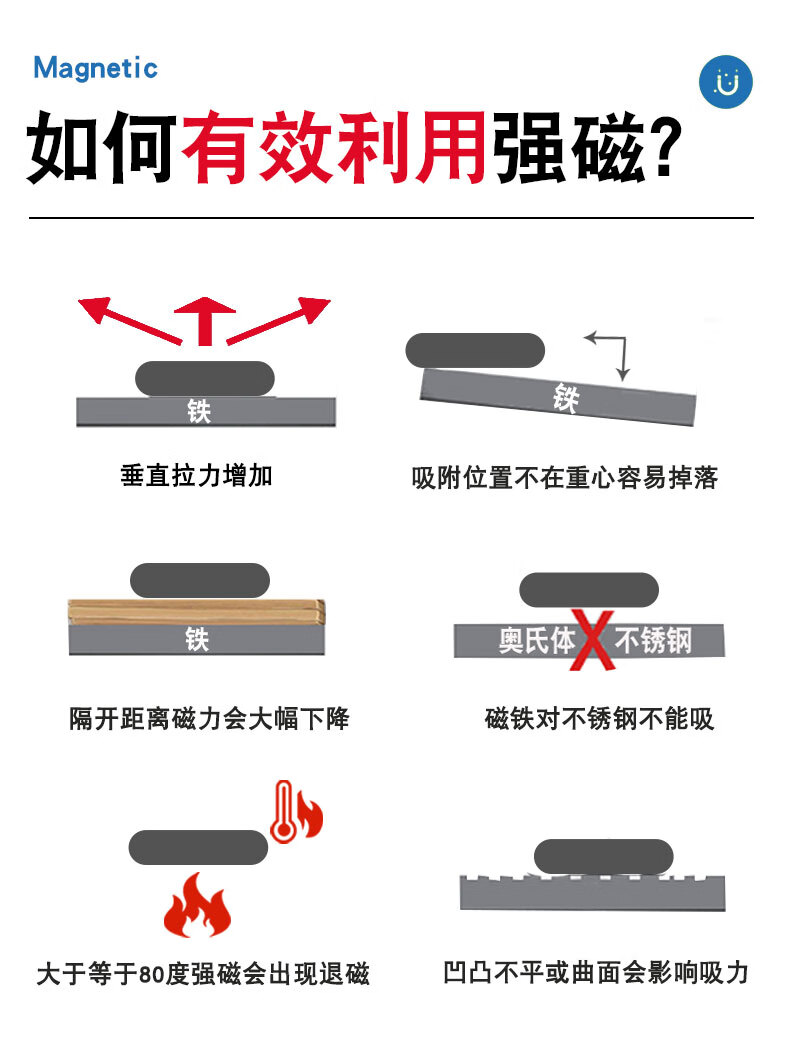 Magnetic

如何有效利用强磁?

铁

垂直拉力增加

铁

吸附位置不在重心容易掉落

铁

隔开距离磁力会大幅下降

奥氏体 X 不锈钢

磁铁对不锈钢不能吸

大于等于80度强磁会出现退磁

凹凸不平或曲面会影响吸力