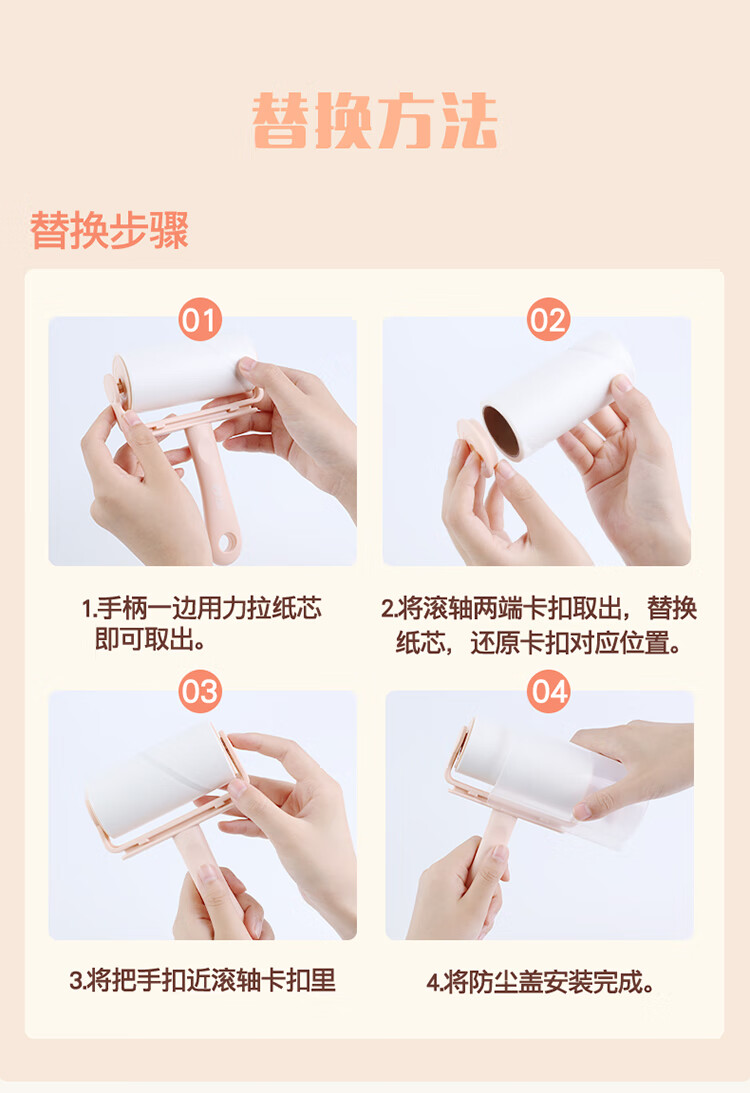 替换方法

替换步骤

01

1.手柄一边用力拉纸芯即可取出。

02

2.将滚轴两端卡扣取出，替换纸芯，还原卡扣对应位置。

03

3.将把手扣近滚轴卡扣里

04

4.将防尘盖安装完成。