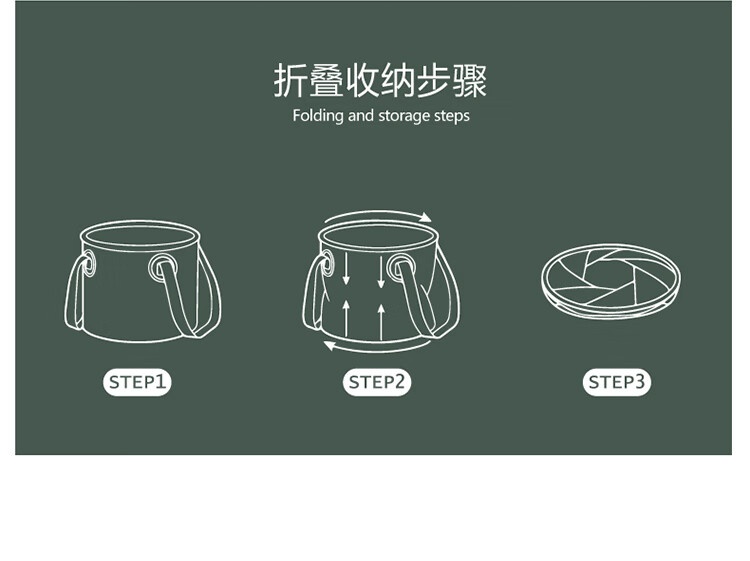 折叠收纳步骤
Folding and storage steps

STEP1

STEP2

STEP3