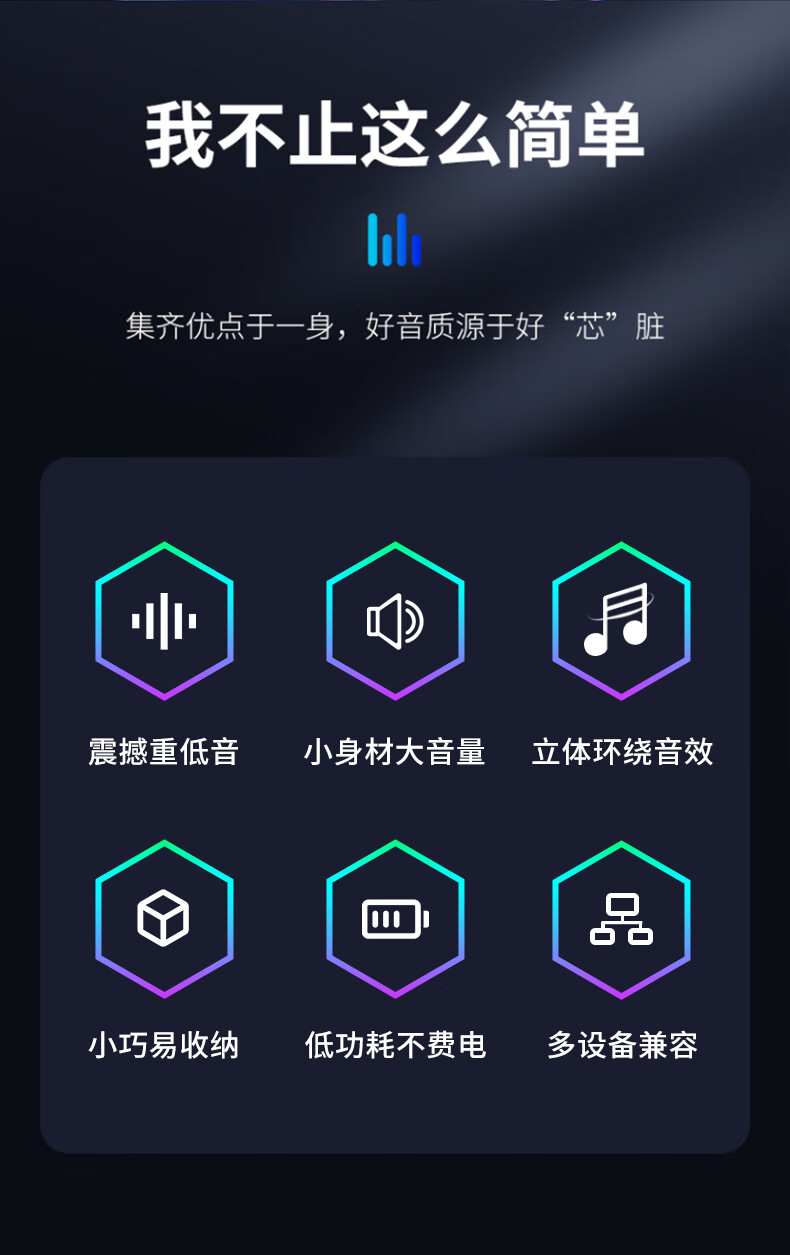 我不止这么简单

集齐优点于一身，好音质源于好“芯”脏

震撼重低音

小身材大音量

立体环绕音效

小巧易收纳

低功耗不费电

多设备兼容