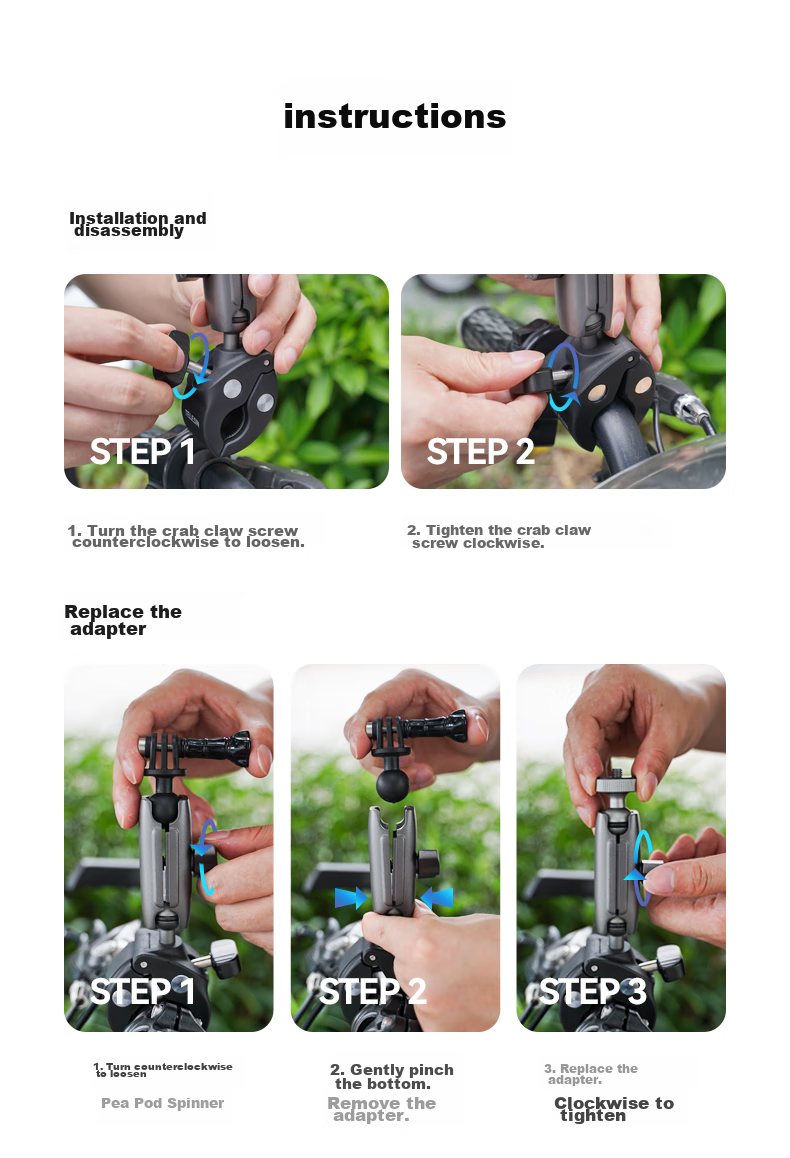 instructions

Installation and disassembly

STEP 1

STEP 2

1. Turn the crab claw screw counterclockwise to loosen.

2. Tighten the crab claw screw clockwise.

Replace the adapter

STEP 1

STEP 2

STEP 3

1. Turn counterclockwise to loosen

Pea Pod Spinner

2. Gently pinch the bottom.

Remove the adapter.

3. Replace the adapter.

Clockwise to tighten