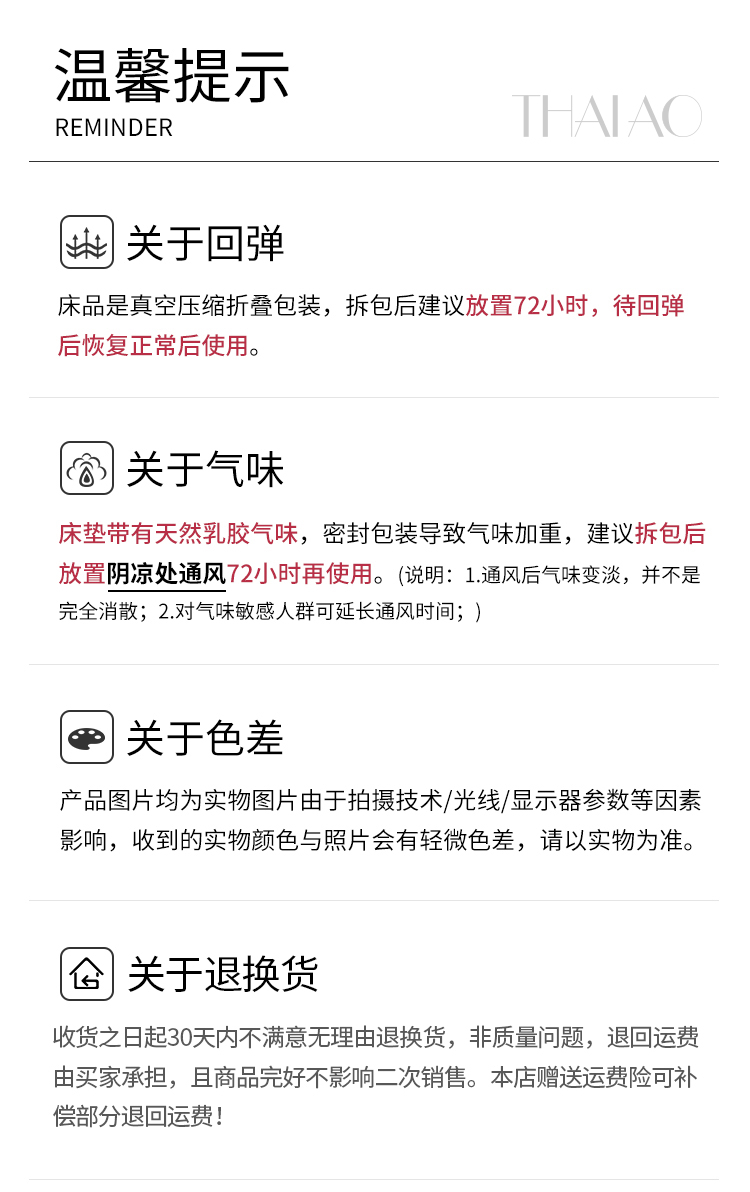 温馨提示
REMINDER

THAIAO

关于回弹

床品是真空压缩折叠包装，拆包后建议放置72小时，待回弹后恢复正常后使用。

关于气味

床垫带有天然乳胶气味，密封包装导致气味加重，建议拆包后放置阴凉处通风72小时再使用。(说明：1.通风后气味变淡，并不是完全消散；2.对气味敏感人群可延长通风时间；)

关于色差

产品图片均为实物图片由于拍摄技术/光线/显示器参数等因素影响，收到的实物颜色与照片会有轻微色差，请以实物为准。

关于退换货

收货之日起30天内不满意无理由退换货，非质量问题，退回运费由买家承担，且商品完好不影响二次销售。本店赠送运费险可补偿部分退回运费！