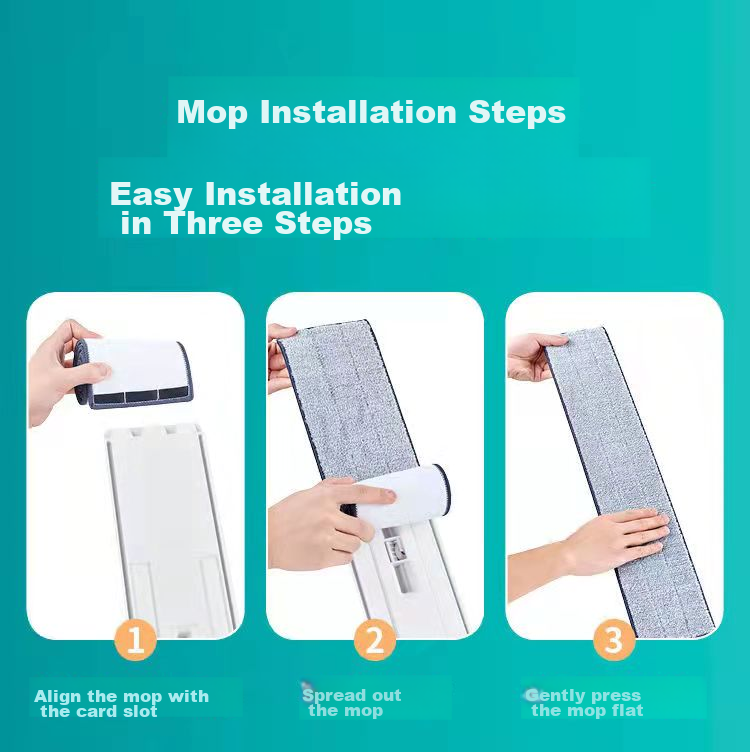 Mop Installation Steps

Easy Installation in Three Steps

1

Align the mop with the card slot

2

Spread out the mop

3

Gently press the mop flat