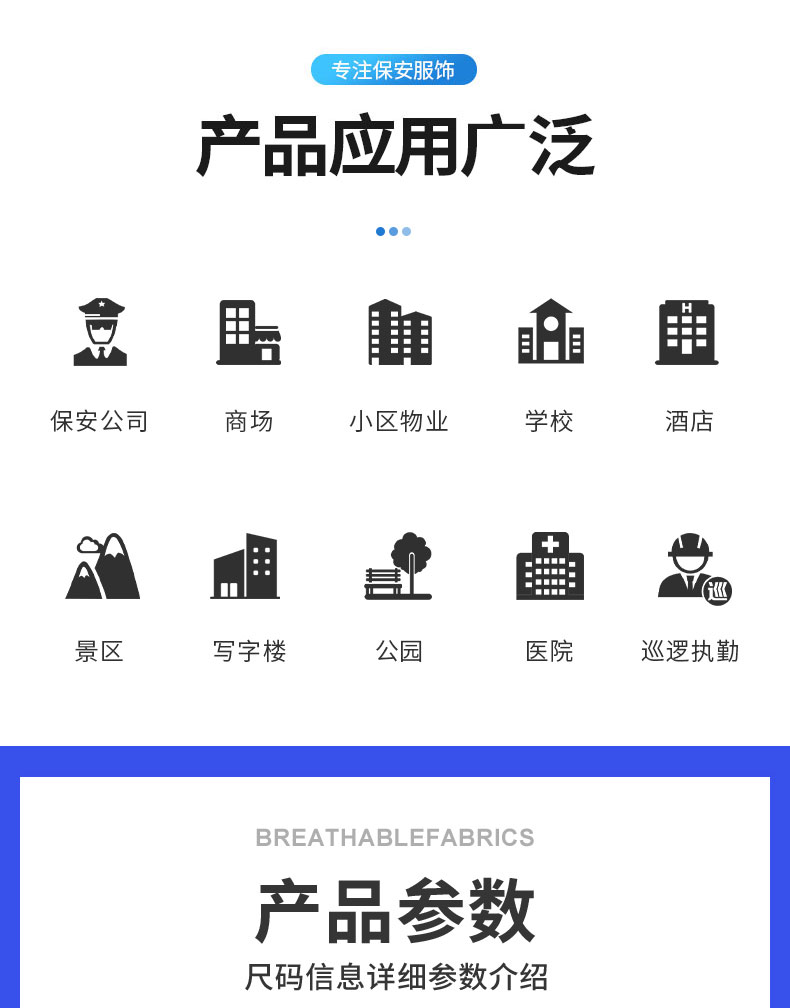 专注保安服饰

产品应用广泛

保安公司 商场 小区物业 学校 酒店

景区 写字楼 公园 医院 巡逻执勤

BREATHABLEFABRICS

产品参数

尺码信息详细参数介绍