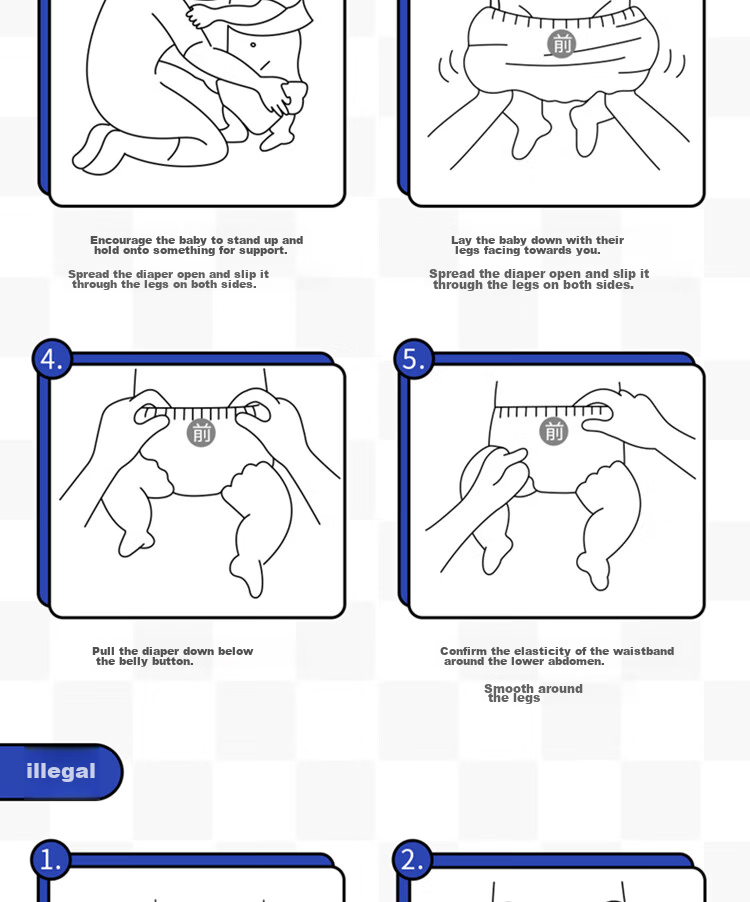 前

Encourage the baby to stand up and hold onto something for support.

Spread the diaper open and slip it through the legs on both sides.

Lay the baby down with their legs facing towards you.

Spread the diaper open and slip it through the legs on both sides.

4.

前

5.

前

Pull the diaper down below the belly button.

Confirm the elasticity of the waistband around the lower abdomen.

Smooth around the legs

illegal

1.

2.