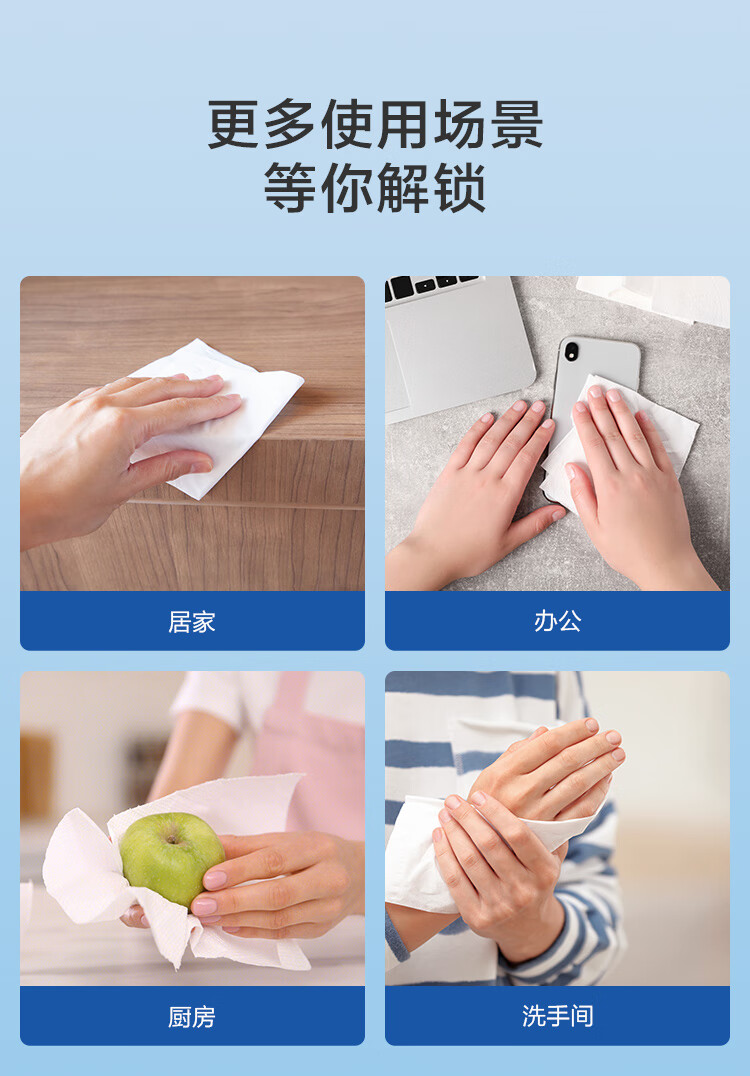 更多使用场景
等你解锁

居家

办公

厨房

洗手间