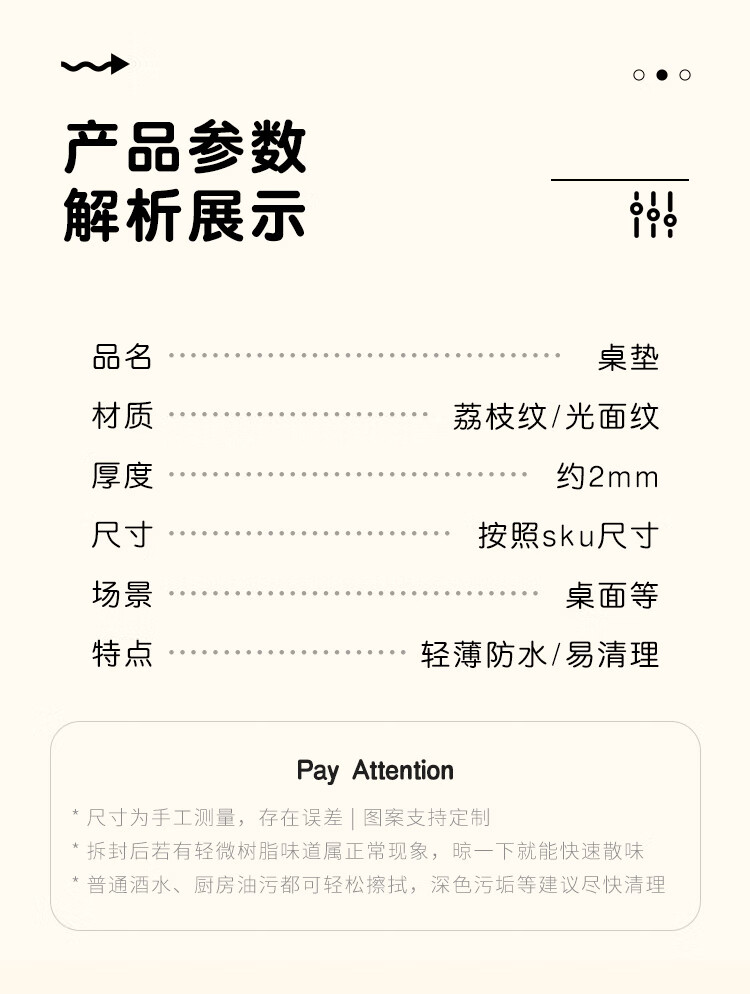 产品参数
解析展示

品名 桌垫
材质 荔枝纹/光面纹
厚度 约2mm
尺寸 按照sku尺寸
场景 桌面等
特点 轻薄防水/易清理

Pay Attention

* 尺寸为手工测量，存在误差 | 图案支持定制
* 拆封后若有轻微树脂味道属正常现象，晾一下就能快速散味
* 普通酒水、厨房油污都可轻松擦拭，深色污垢等建议尽快清理