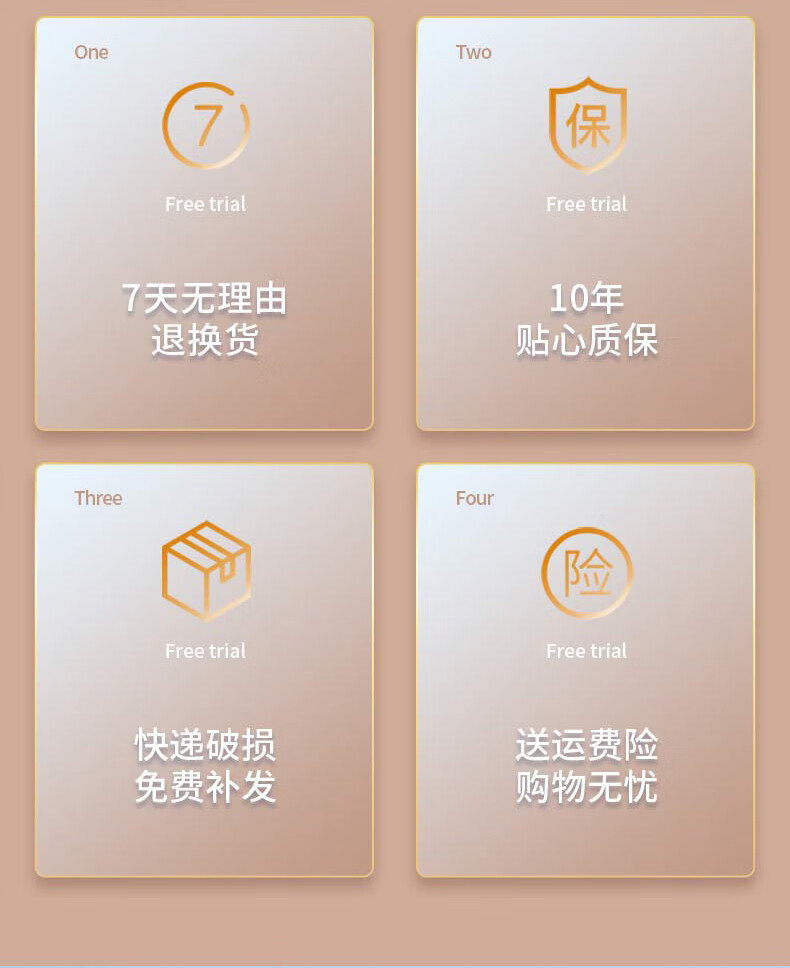 One

7

Free trial

7天无理由
退换货

Two

保

Free trial

10年
贴心质保

Three

Free trial

快递破损
免费补发

Four

险

Free trial

送运费险
购物无忧