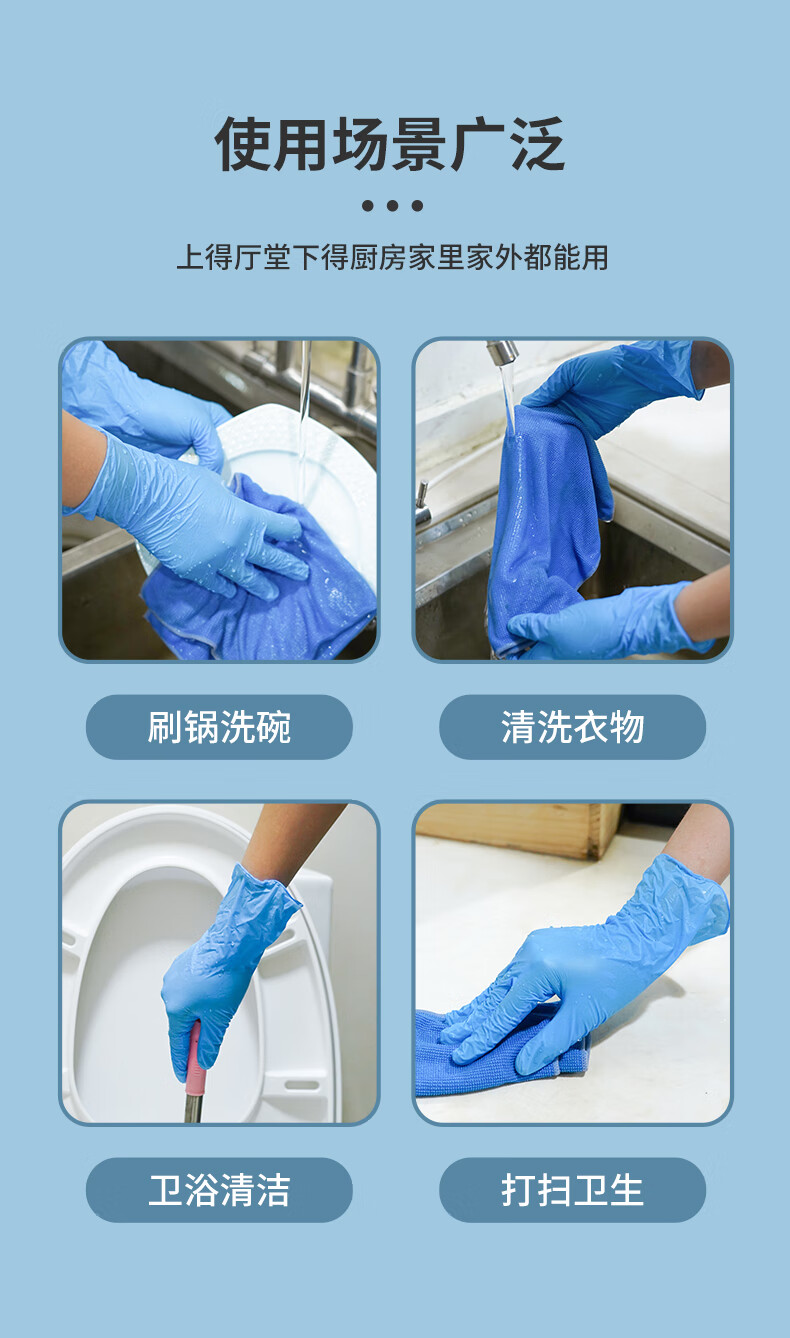 使用场景广泛

上得厅堂下得厨房家里家外都能用

刷锅洗碗

清洗衣物

卫浴清洁

打扫卫生