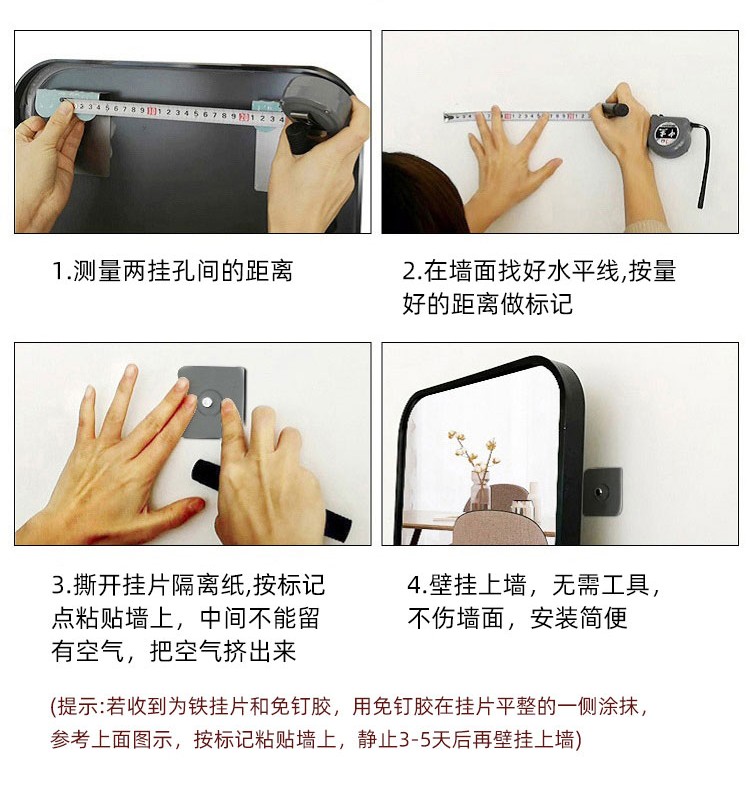 1.测量两挂孔间的距离

2.在墙面找好水平线,按量好的距离做标记

3.撕开挂片隔离纸,按标记点粘贴墙上，中间不能留有空气，把空气挤出来

4.壁挂上墙，无需工具，不伤墙面，安装简便

(提示:若收到为铁挂片和免钉胶，用免钉胶在挂片平整的一侧涂抹，参考上面图示，按标记粘贴墙上，静止3-5天后再壁挂上墙)