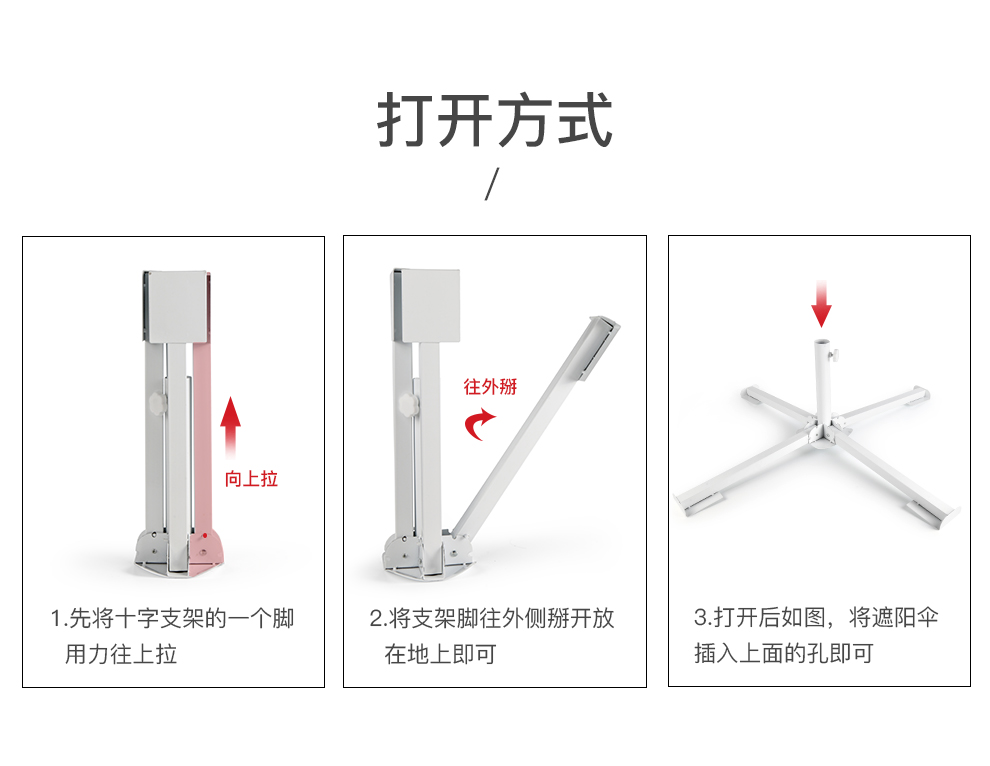 打开方式

/

向上拉

1.先将十字支架的一个脚用力往上拉

往外掰

2.将支架脚往外侧掰开放在地上即可

3.打开后如图，将遮阳伞插入上面的孔即可