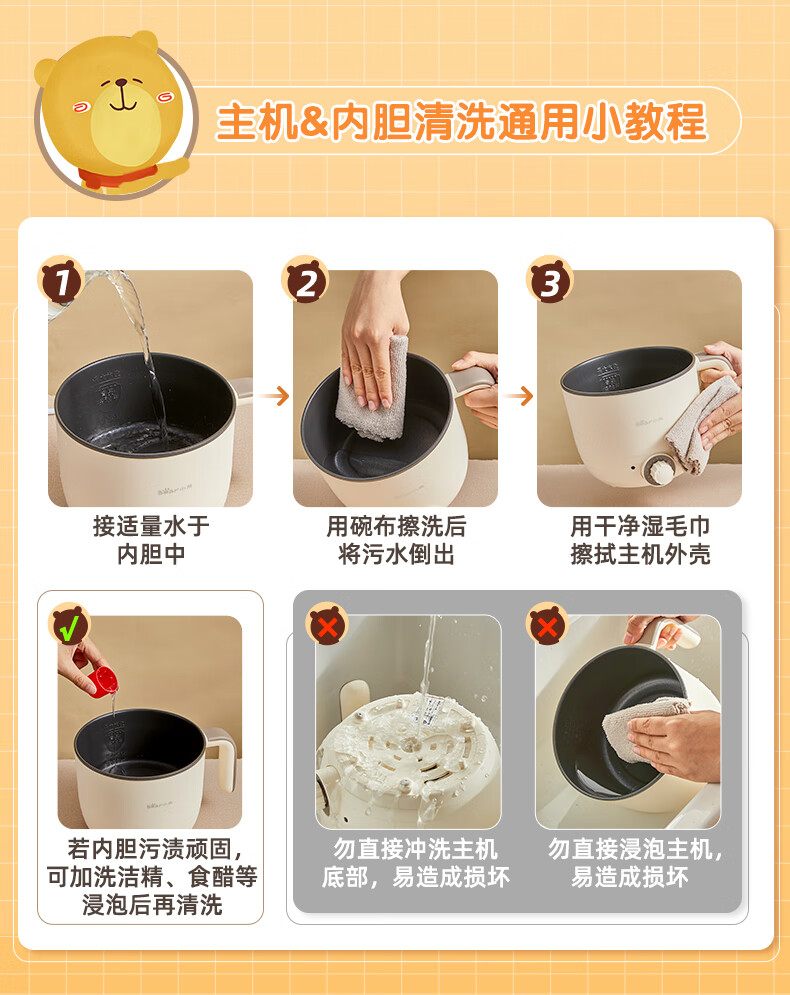 主机&内胆清洗通用小教程

1
接适量水于内胆中

2
用碗布擦洗后将污水倒出

3
用干净湿毛巾擦拭主机外壳

若内胆污渍顽固，可加洗洁精、食醋等浸泡后再清洗

勿直接冲洗主机底部，易造成损坏

勿直接浸泡主机，易造成损坏