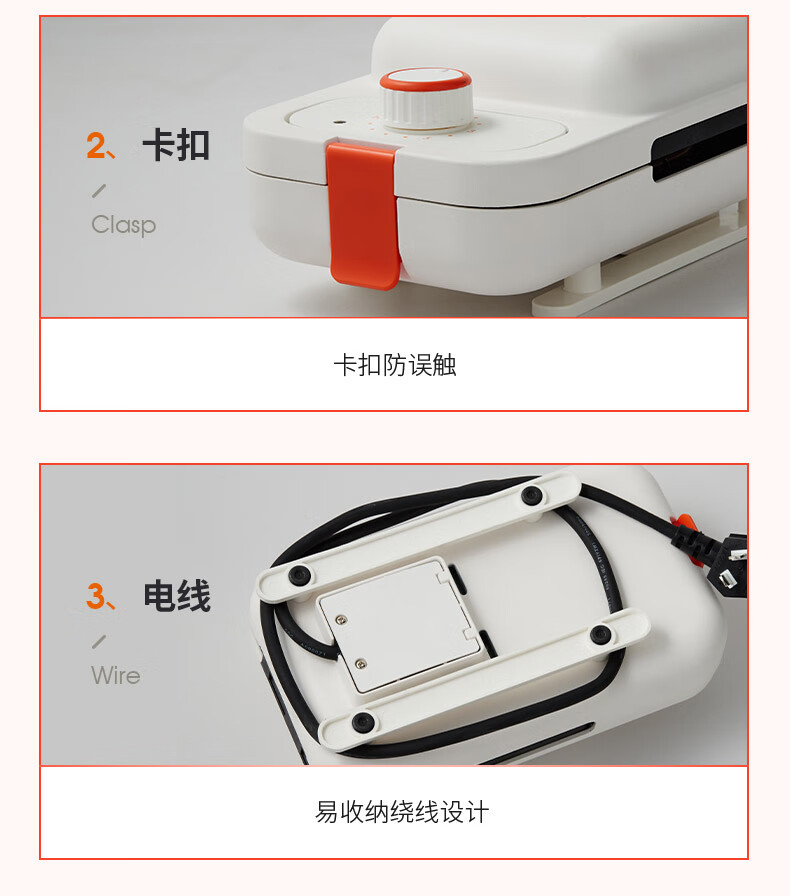 2、卡扣

/

Clasp

卡扣防误触

3、电线

/

Wire

易收纳绕线设计