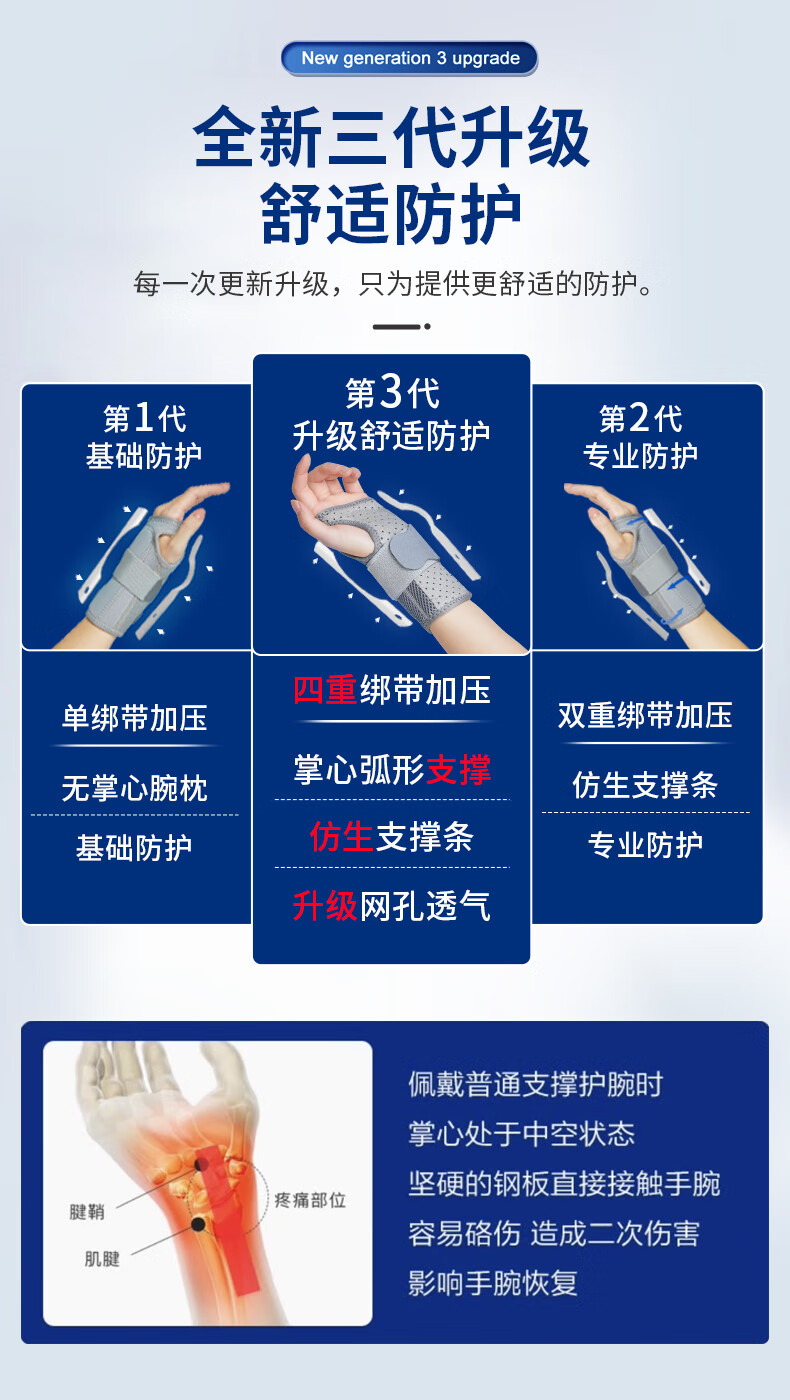 New generation 3 upgrade

全新三代升级
舒适防护

每一次更新升级，只为提供更舒适的防护。

第1代
基础防护

单绑带加压
无掌心腕枕
基础防护

第3代
升级舒适防护

四重绑带加压
掌心弧形支撑
仿生支撑条
升级网孔透气

第2代
专业防护

双重绑带加压
仿生支撑条
专业防护

腱鞘
肌腱
疼痛部位

佩戴普通支撑护腕时
掌心处于中空状态
坚硬的钢板直接接触手腕
容易硌伤 造成二次伤害
影响手腕恢复