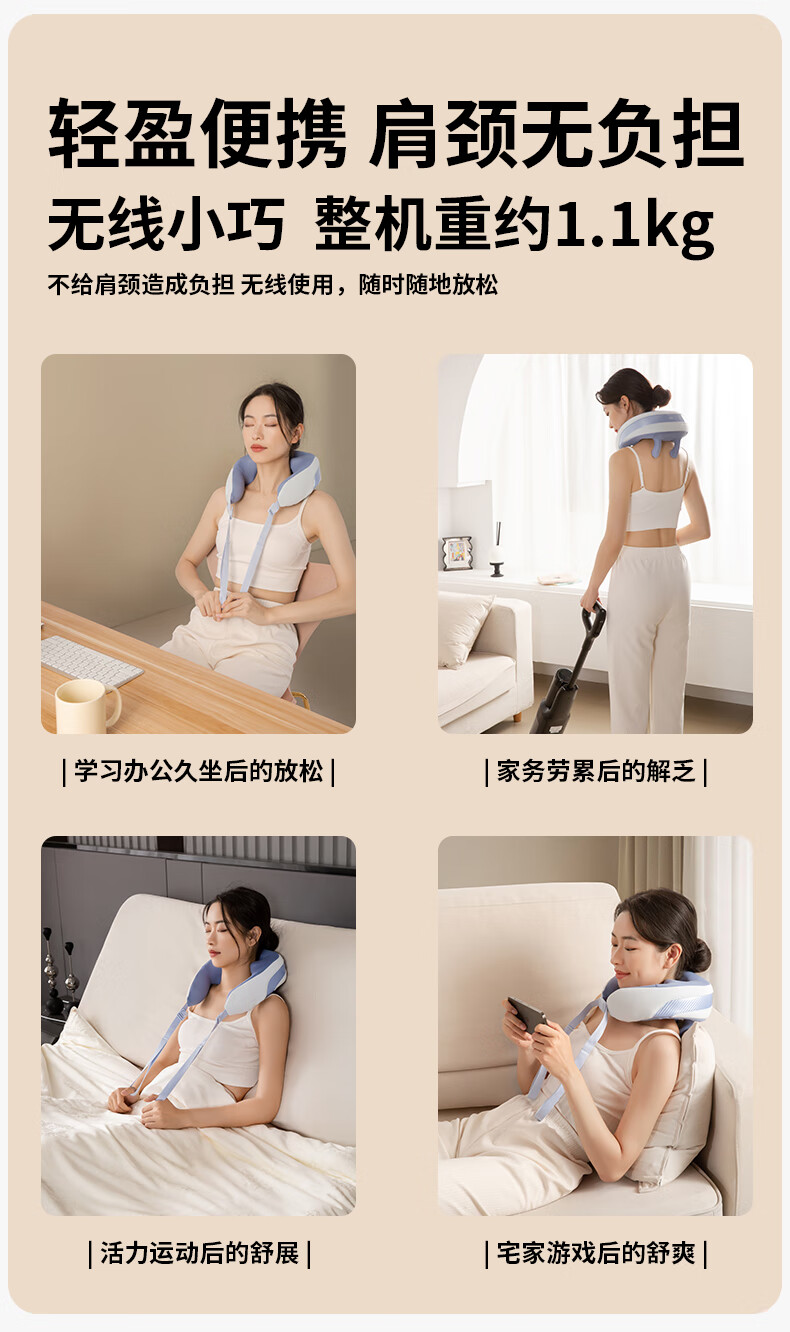 轻盈便携 肩颈无负担
无线小巧 整机重约1.1kg
不给肩颈造成负担 无线使用，随时随地放松

| 学习办公久坐后的放松 |

| 家务劳累后的解乏 |

| 活力运动后的舒展 |

| 宅家游戏后的舒爽 |