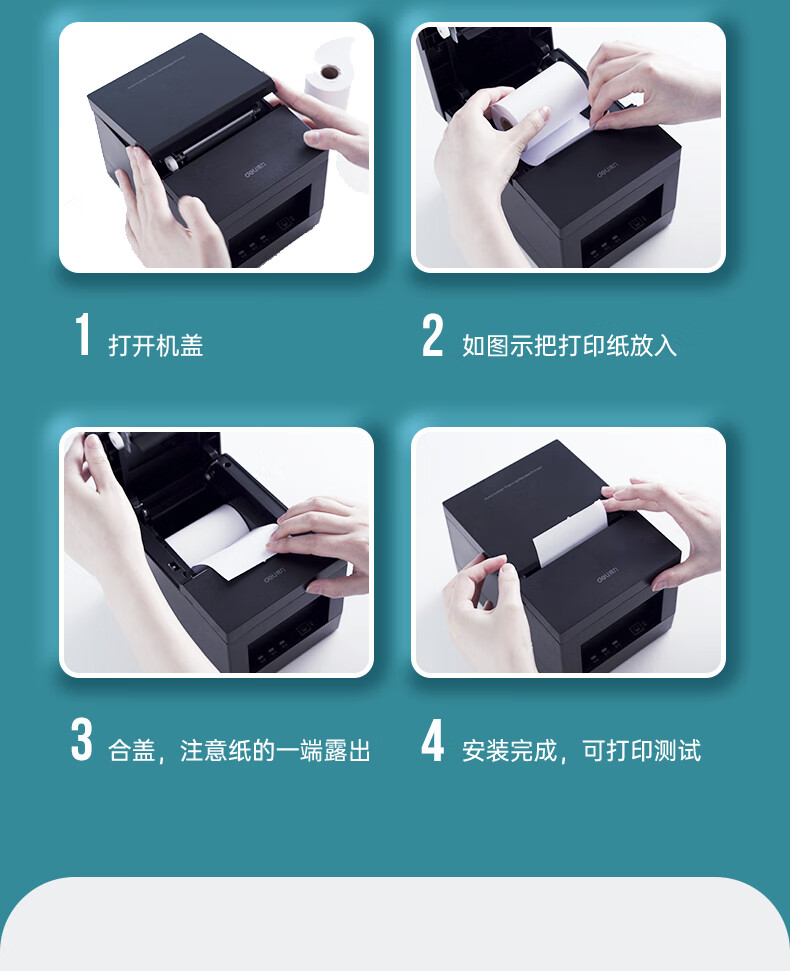 1 打开机盖

2 如图示把打印纸放入

3 合盖，注意纸的一端露出

4 安装完成，可打印测试