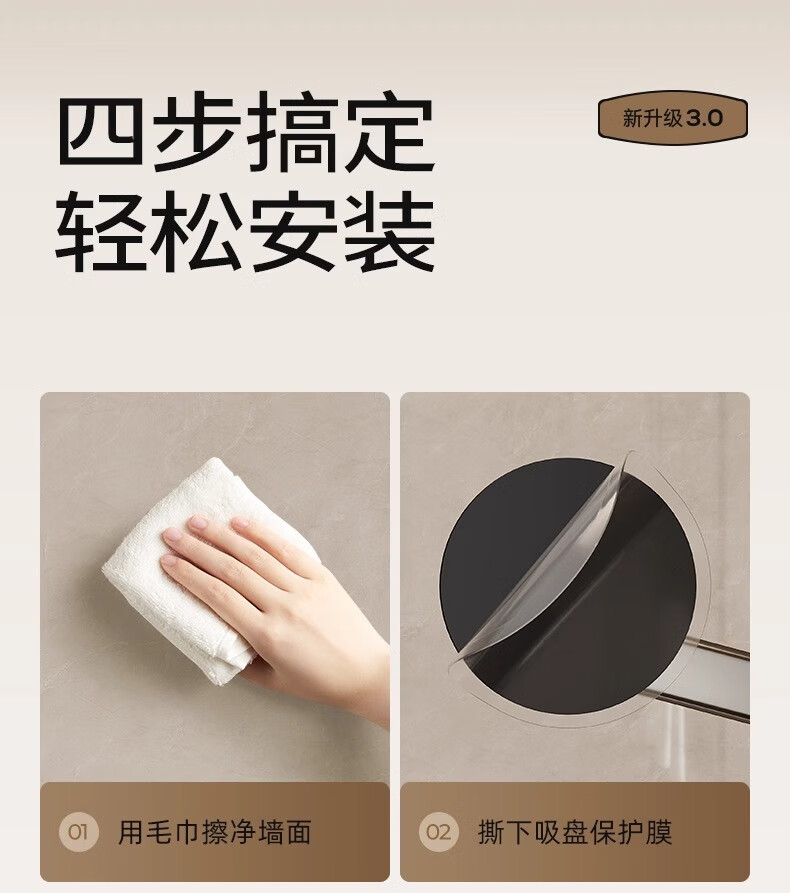 四步搞定
轻松安装

新升级3.0

01 用毛巾擦净墙面

02 撕下吸盘保护膜