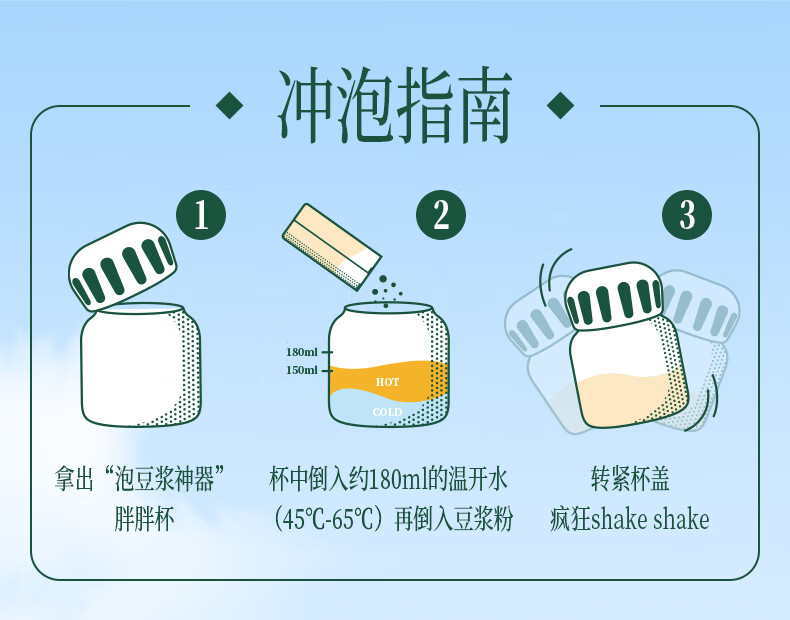 冲泡指南

1

拿出“泡豆浆神器”胖胖杯

2

180ml
150ml
HOT
COLD

杯中倒入约180ml的温开水（45℃-65℃）再倒入豆浆粉

3

转紧杯盖
疯狂shake shake