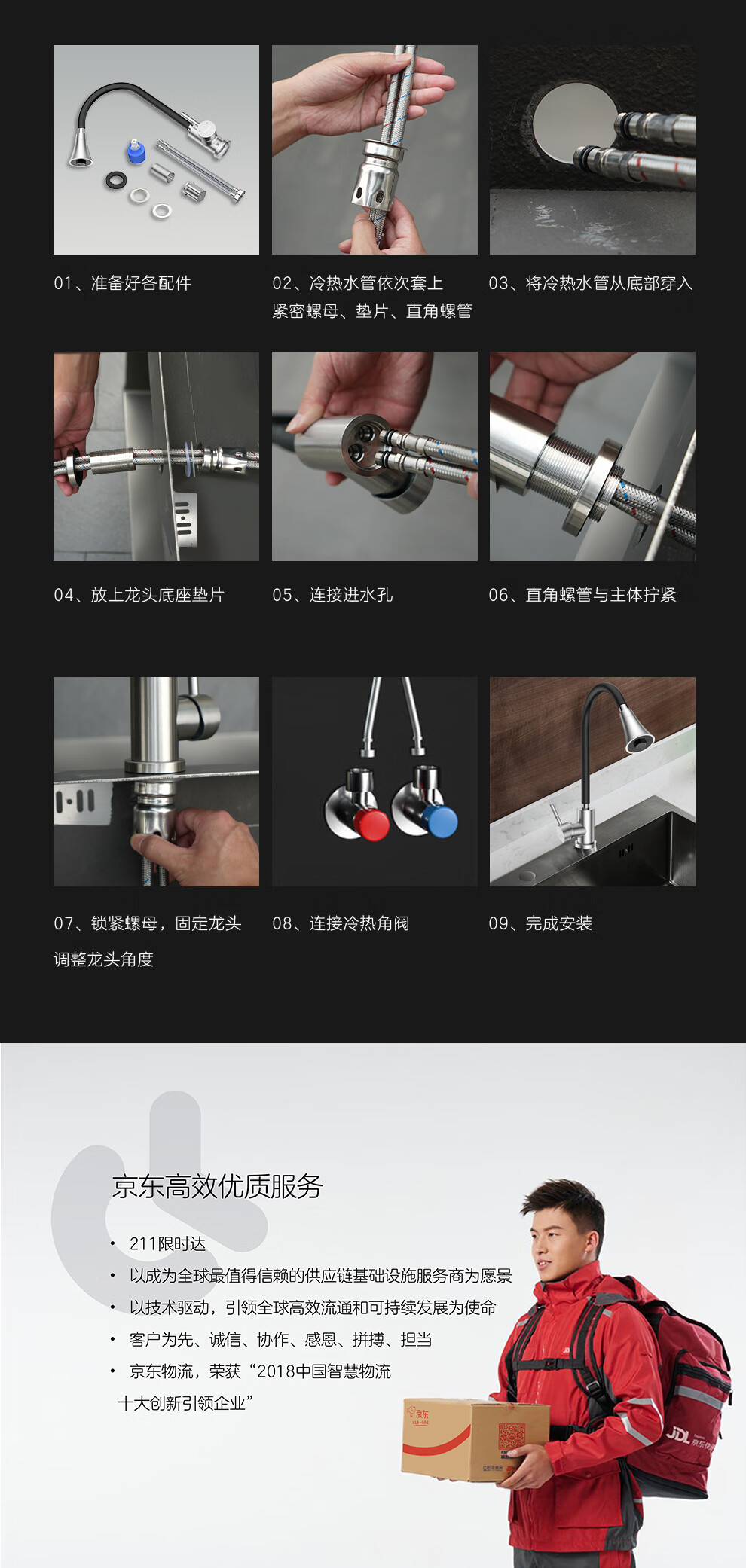 01、准备好各配件

02、冷热水管依次套上紧密螺母、垫片、直角螺管

03、将冷热水管从底部穿入

04、放上龙头底座垫片

05、连接进水孔

06、直角螺管与主体拧紧

07、锁紧螺母，固定龙头调整龙头角度

08、连接冷热角阀

09、完成安装

京东高效优质服务

• 211限时达
• 以成为全球最值得信赖的供应链基础设施服务商为愿景
• 以技术驱动，引领全球高效流通和可持续发展为使命
• 客户为先、诚信、协作、感恩、拼搏、担当
• 京东物流，荣获“2018中国智慧物流十大创新引领企业”

京东

JDL 京东快递