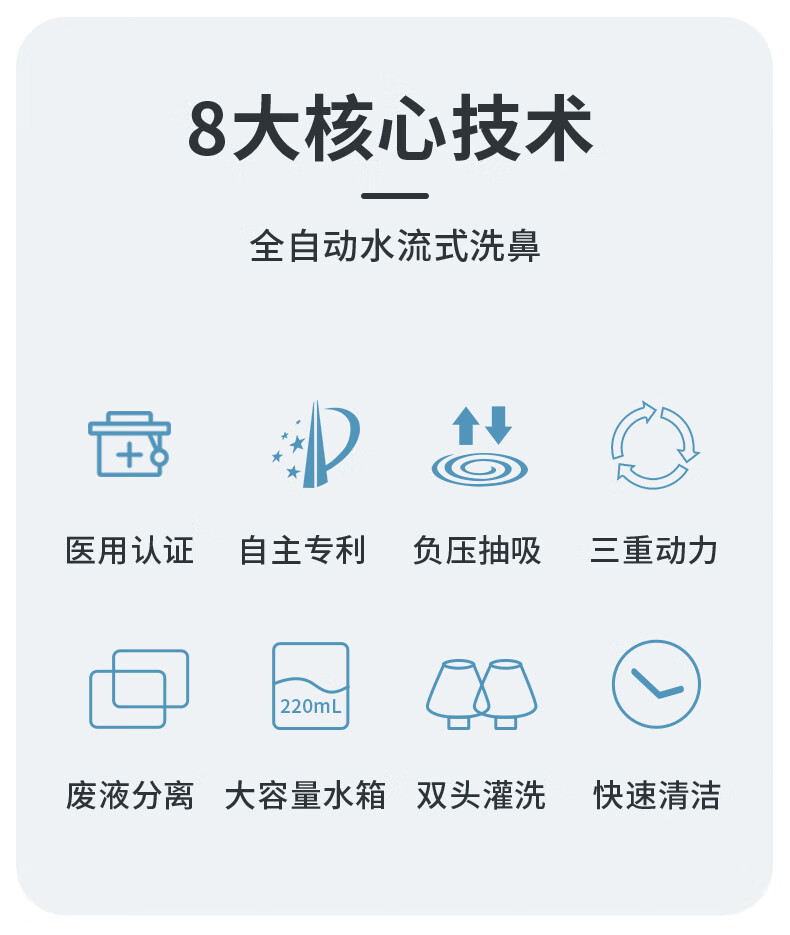 8大核心技术

全自动水流式洗鼻

医用认证 自主专利 负压抽吸 三重动力

220mL

废液分离 大容量水箱 双头灌洗 快速清洁