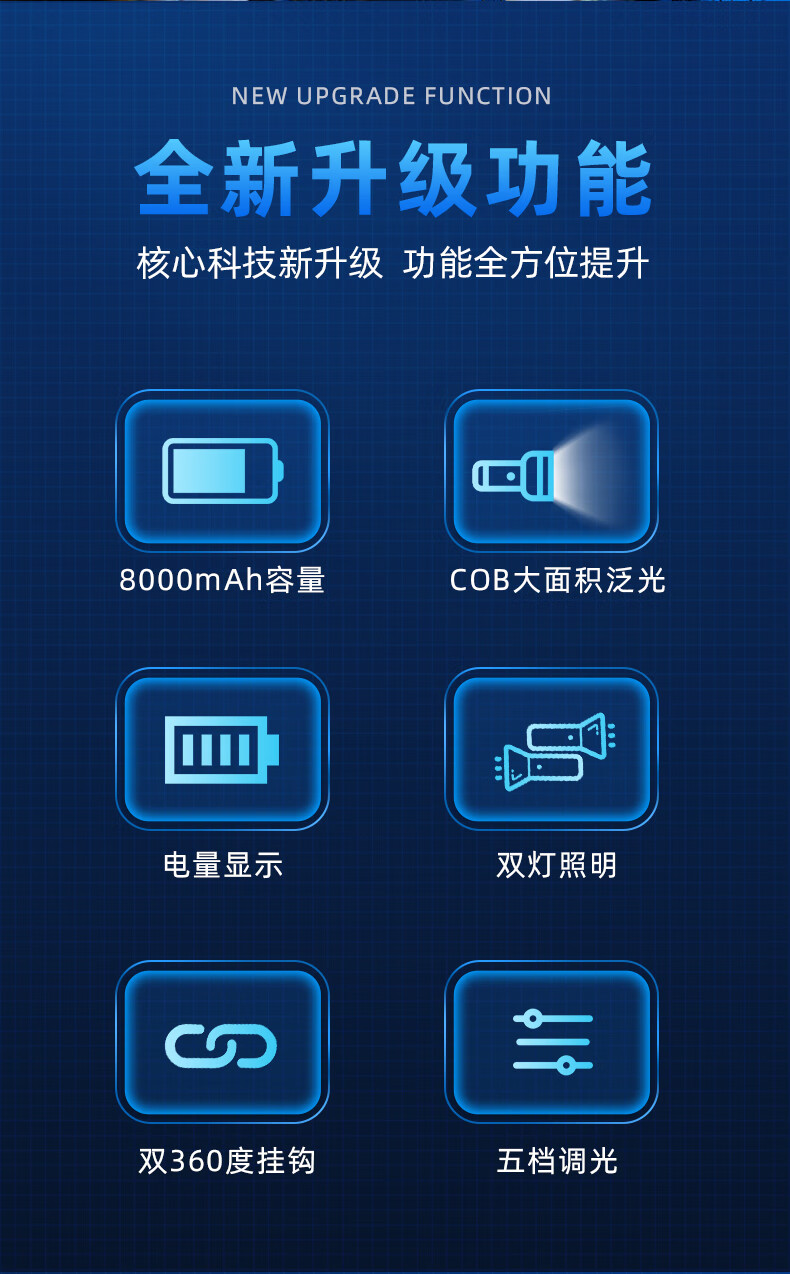 NEW UPGRADE FUNCTION

全新升级功能

核心科技新升级 功能全方位提升

8000mAh容量

COB大面积泛光

电量显示

双灯照明

双360度挂钩

五档调光