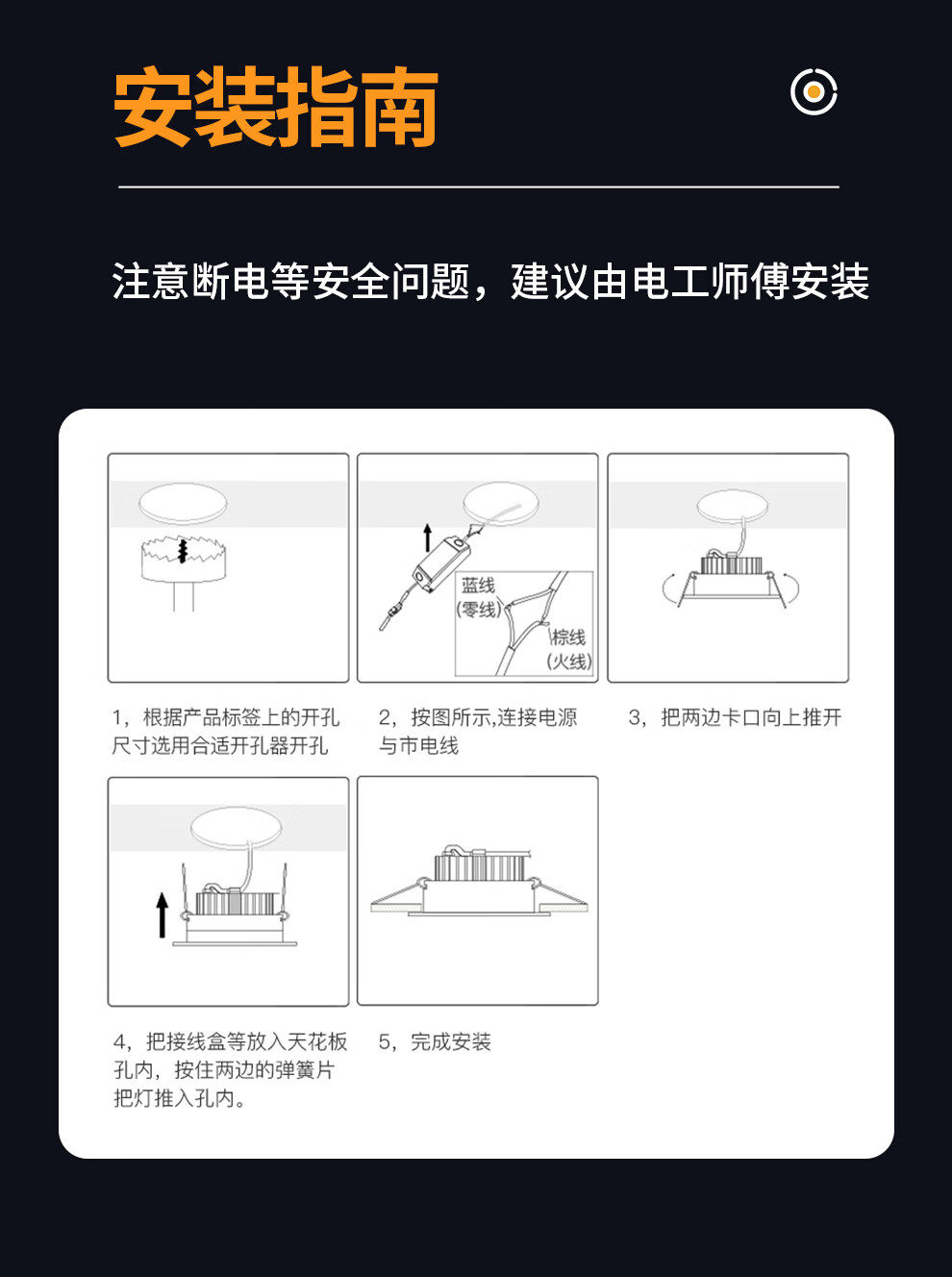 安装指南

注意断电等安全问题，建议由电工师傅安装

蓝线
(零线)
棕线
(火线)

1，根据产品标签上的开孔尺寸选用合适开孔器开孔

2，按图所示,连接电源与市电线

3，把两边卡口向上推开

4，把接线盒等放入天花板孔内，按住两边的弹簧片把灯推入孔内。

5，完成安装