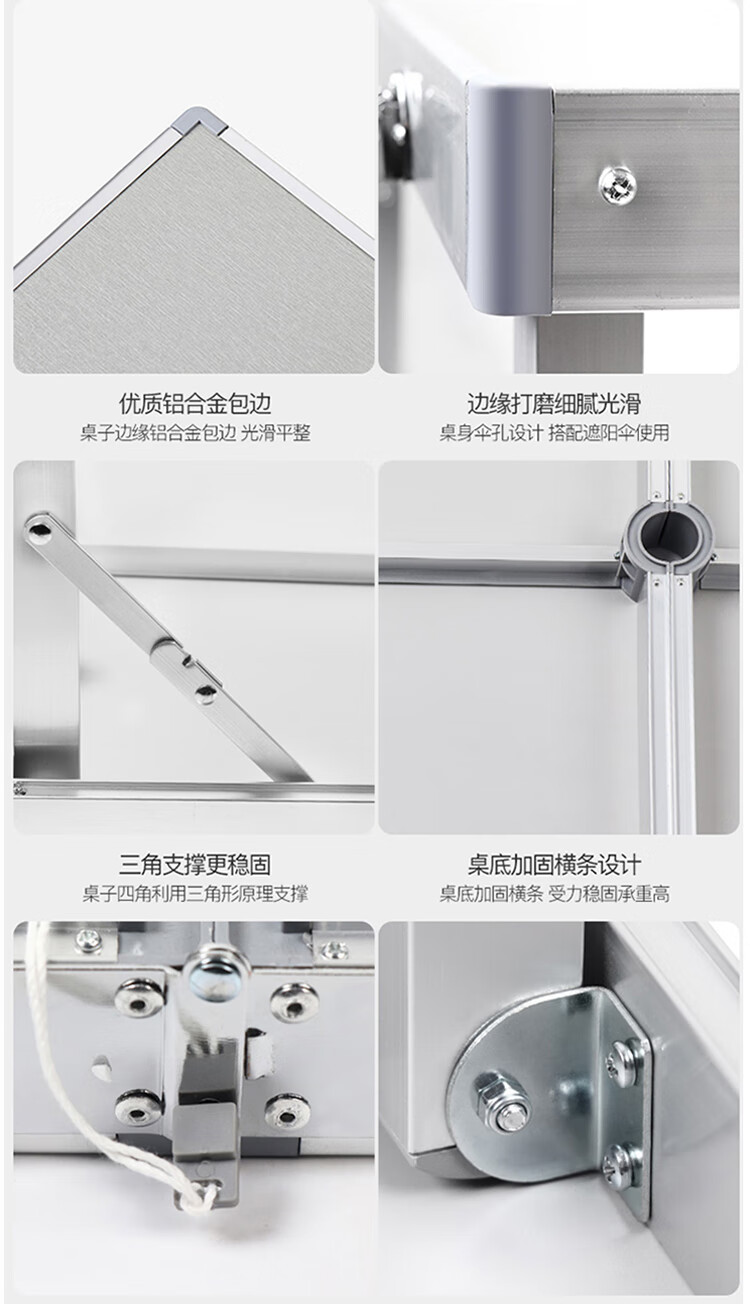 优质铝合金包边
桌子边缘铝合金包边 光滑平整

边缘打磨细腻光滑
桌身伞孔设计 搭配遮阳伞使用

三角支撑更稳固
桌子四角利用三角形原理支撑

桌底加固横条设计
桌底加固横条 受力稳固承重高