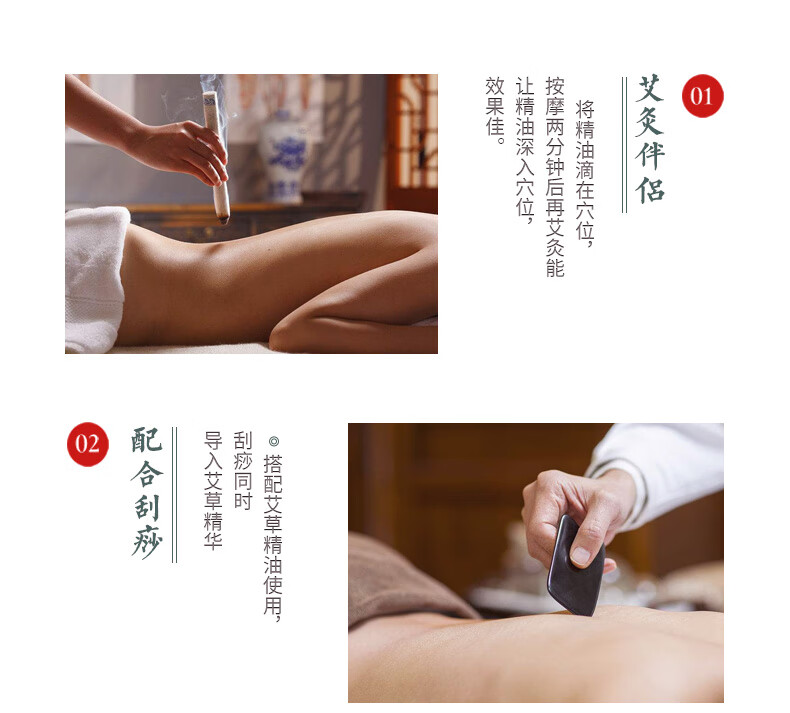 01

艾灸伴侣

将精油滴在穴位，按摩两分钟后再艾灸能让精油深入穴位，效果佳。

02

配合刮痧

◎搭配艾草精油使用，刮痧同时导入艾草精华