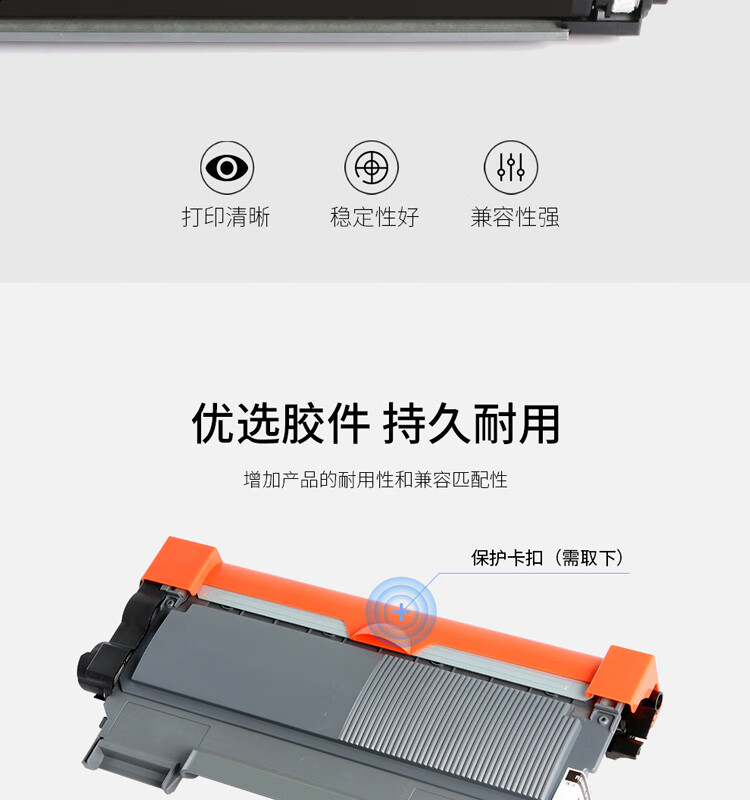 打印清晰

稳定性好

兼容性强

优选胶件 持久耐用

增加产品的耐用性和兼容匹配性

保护卡扣（需取下）