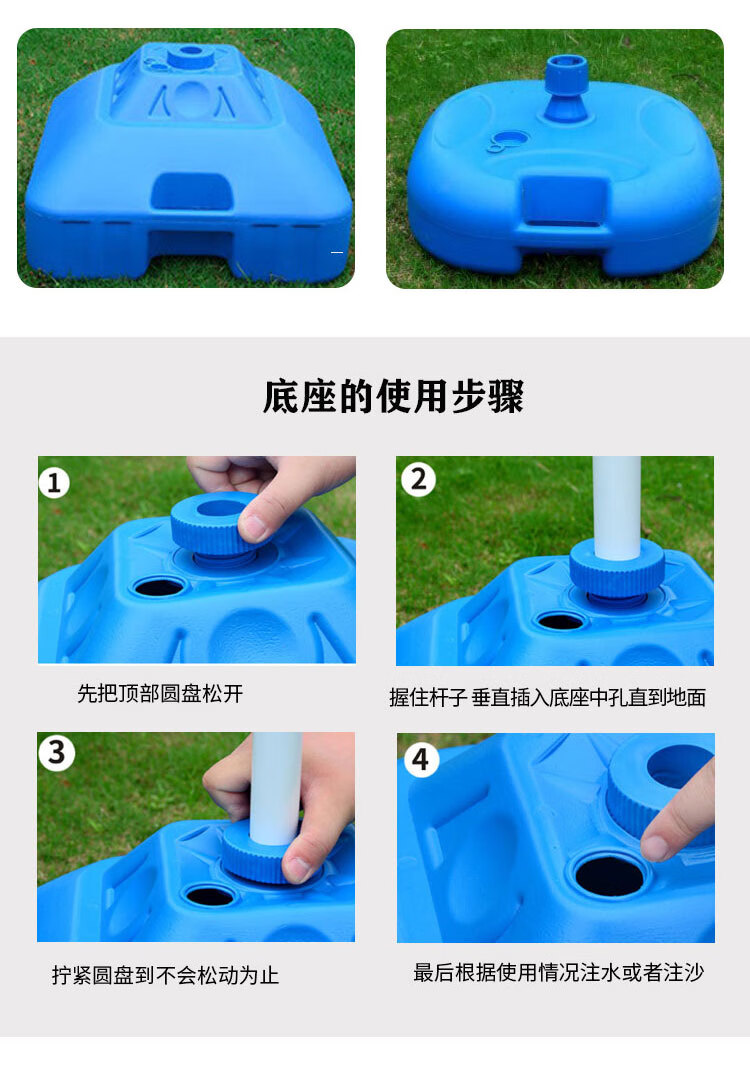 底座的使用步骤

1

先把顶部圆盘松开

2

握住杆子 垂直插入底座中孔直到地面

3

拧紧圆盘到不会松动为止

4

最后根据使用情况注水或者注沙