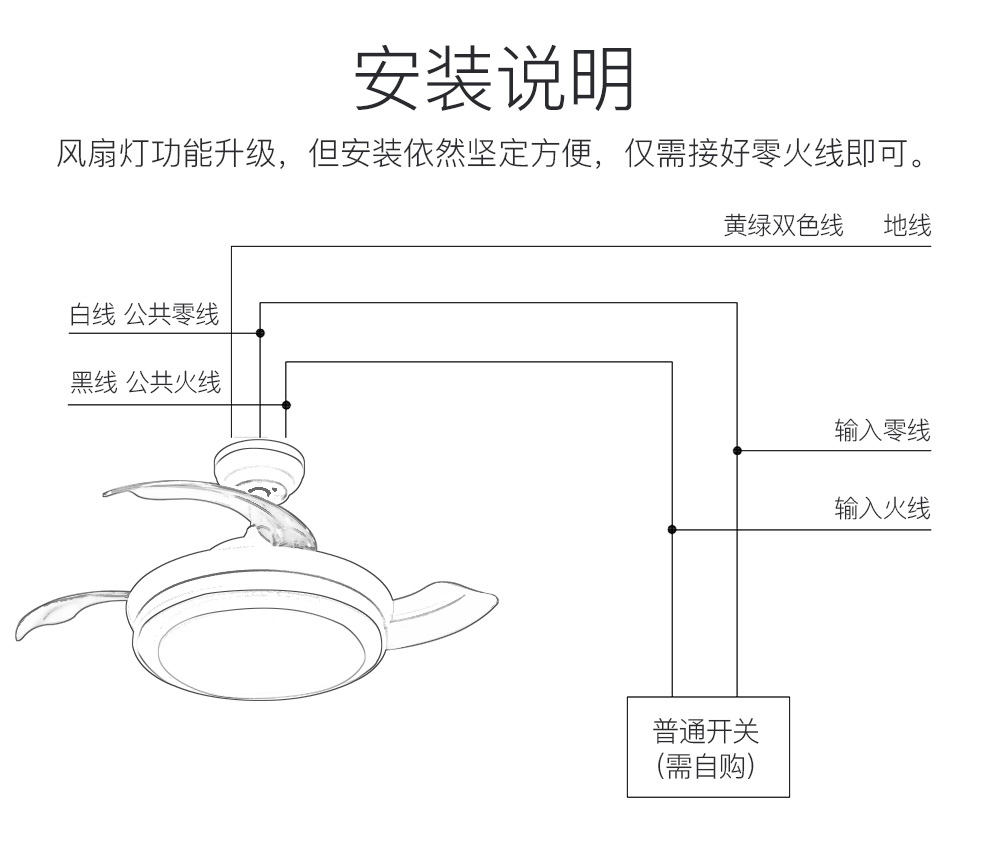 安装说明

风扇灯功能升级，但安装依然坚定方便，仅需接好零火线即可。

黄绿双色线 地线

白线 公共零线

黑线 公共火线

输入零线

输入火线

普通开关
(需自购)