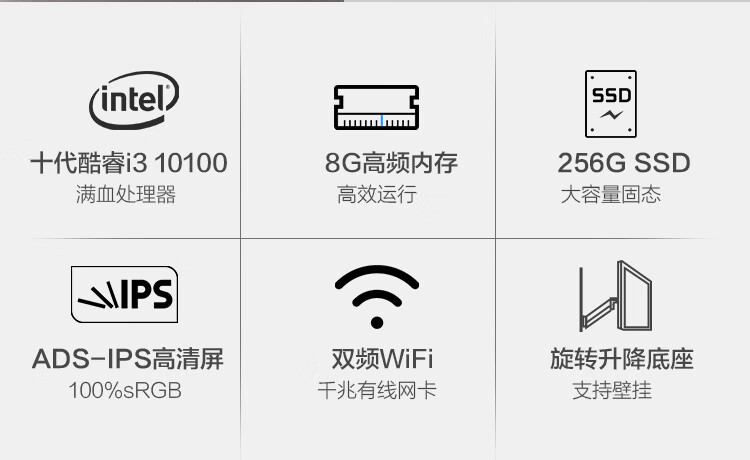 intel

十代酷睿i3 10100
满血处理器

8G高频内存
高效运行

SSD

256G SSD
大容量固态

IPS

ADS-IPS高清屏
100%sRGB

双频WiFi
千兆有线网卡

旋转升降底座
支持壁挂